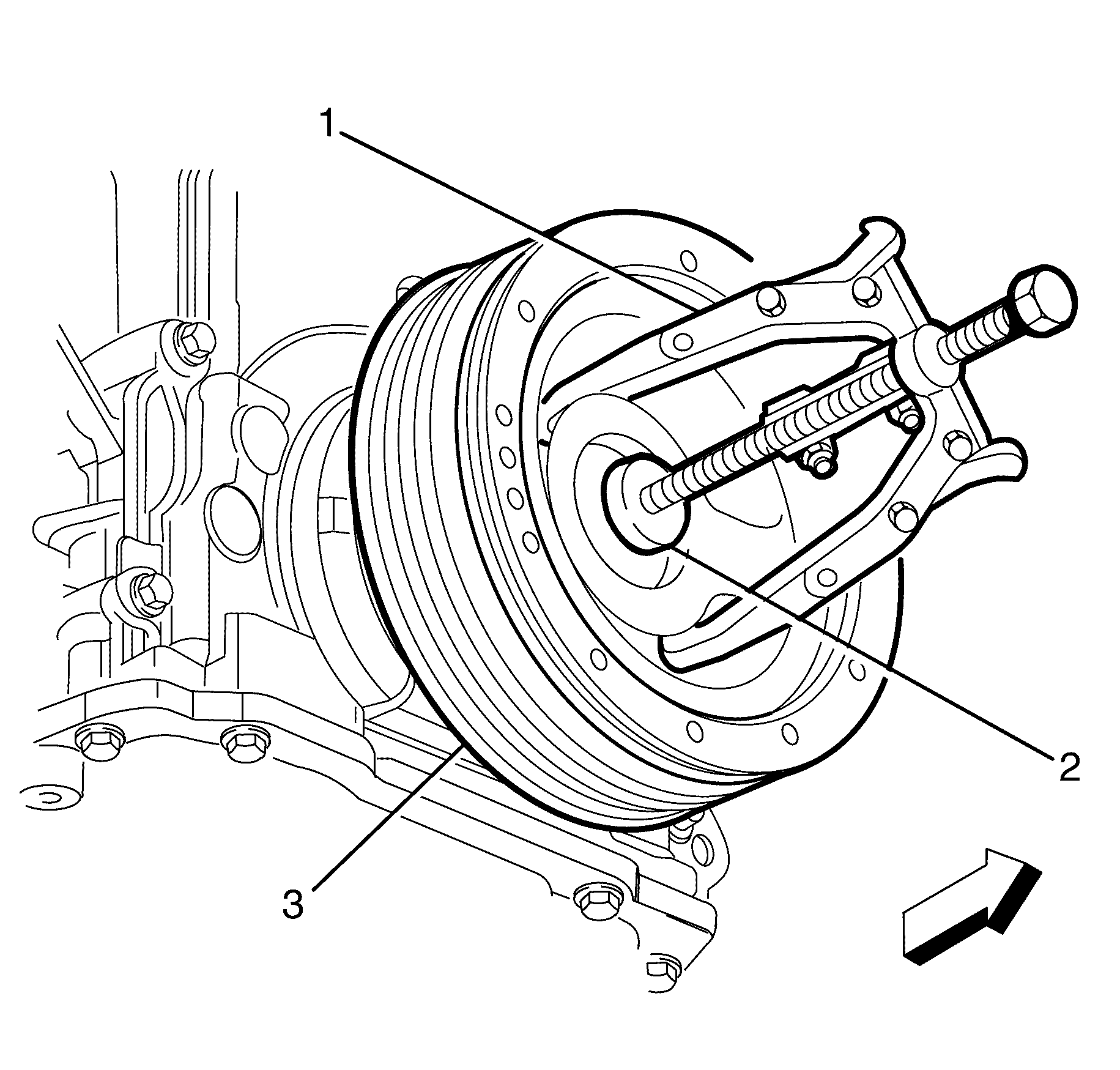 1
2
3