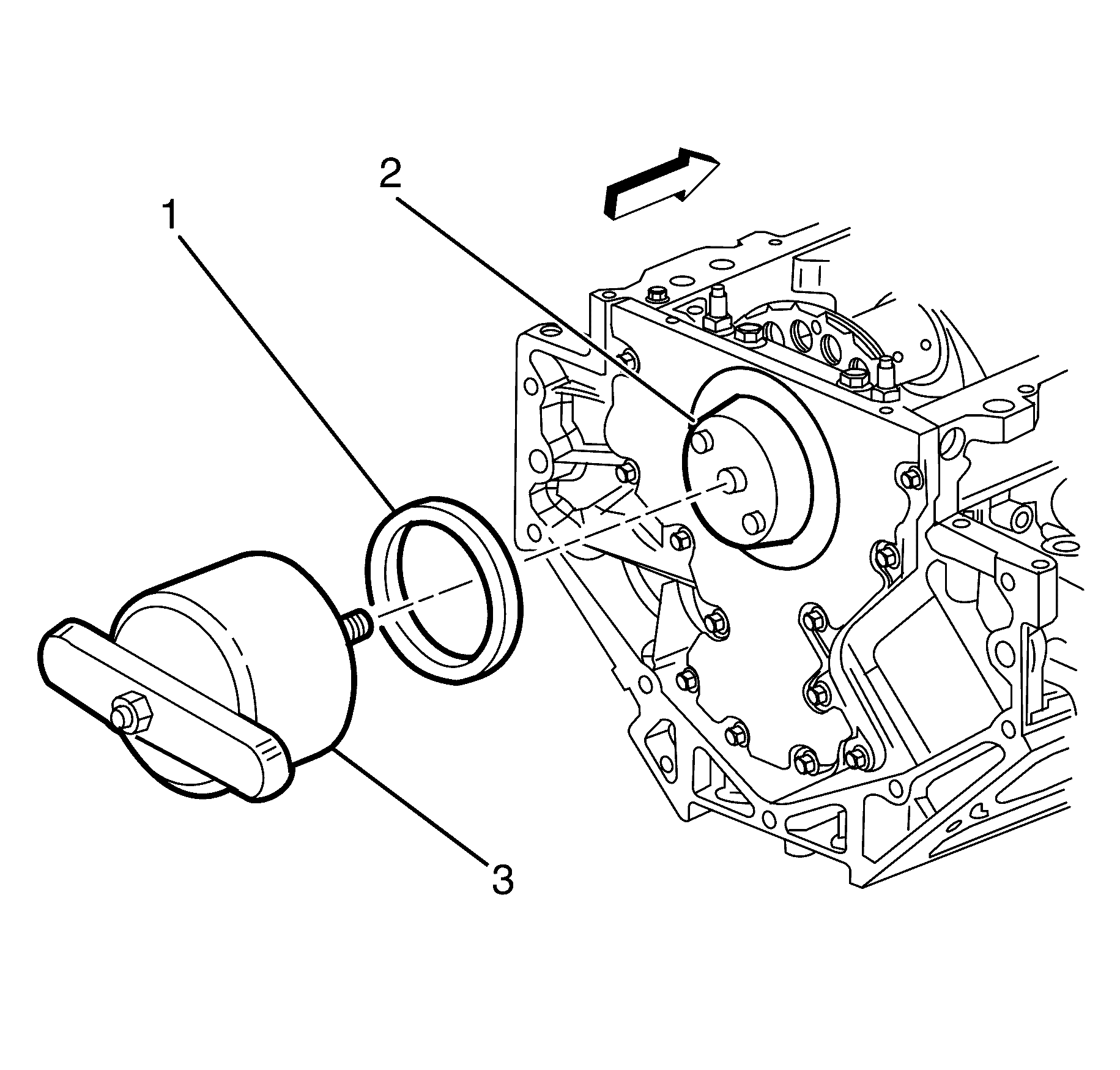 2
1
3