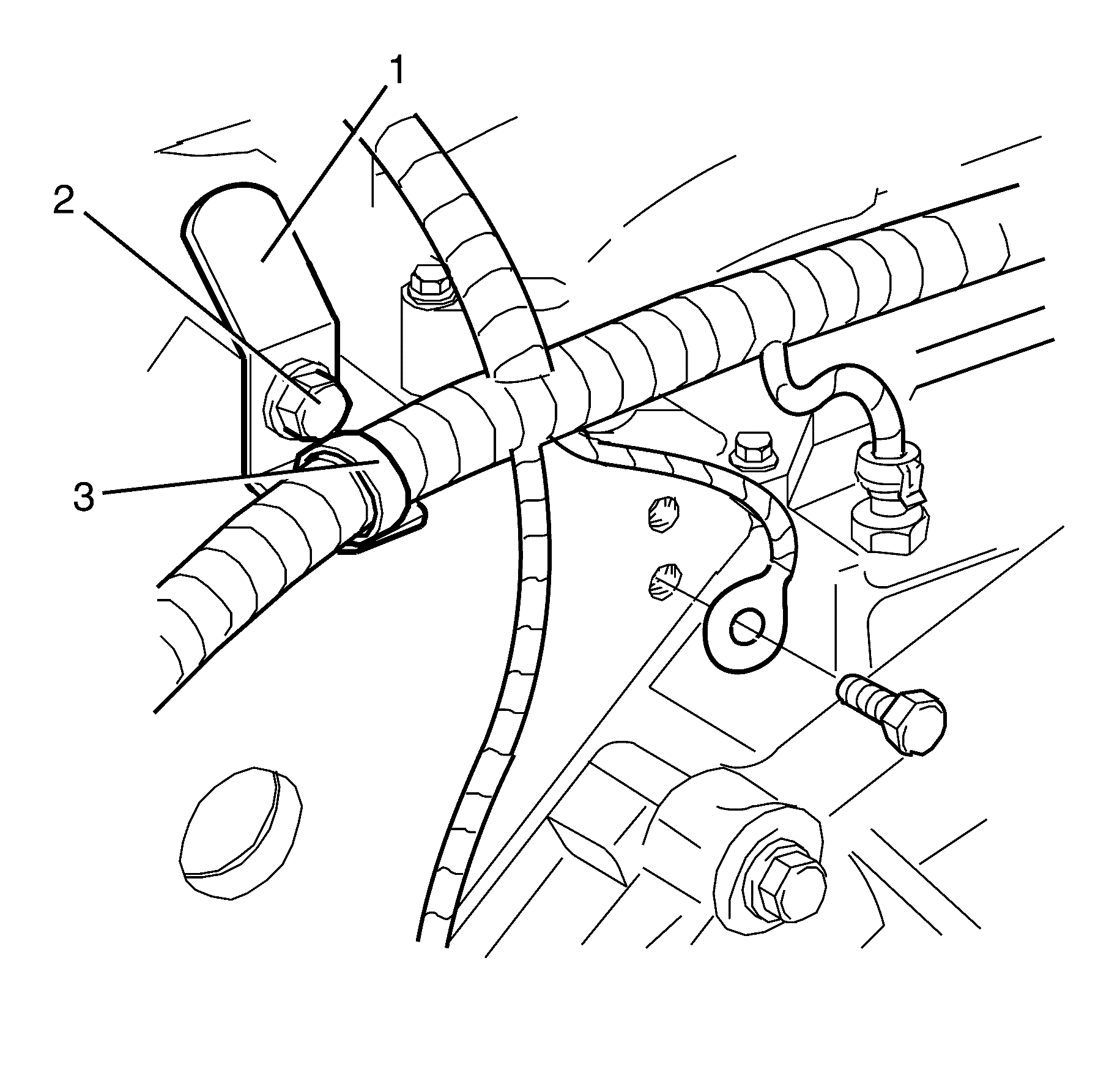 1
2
3