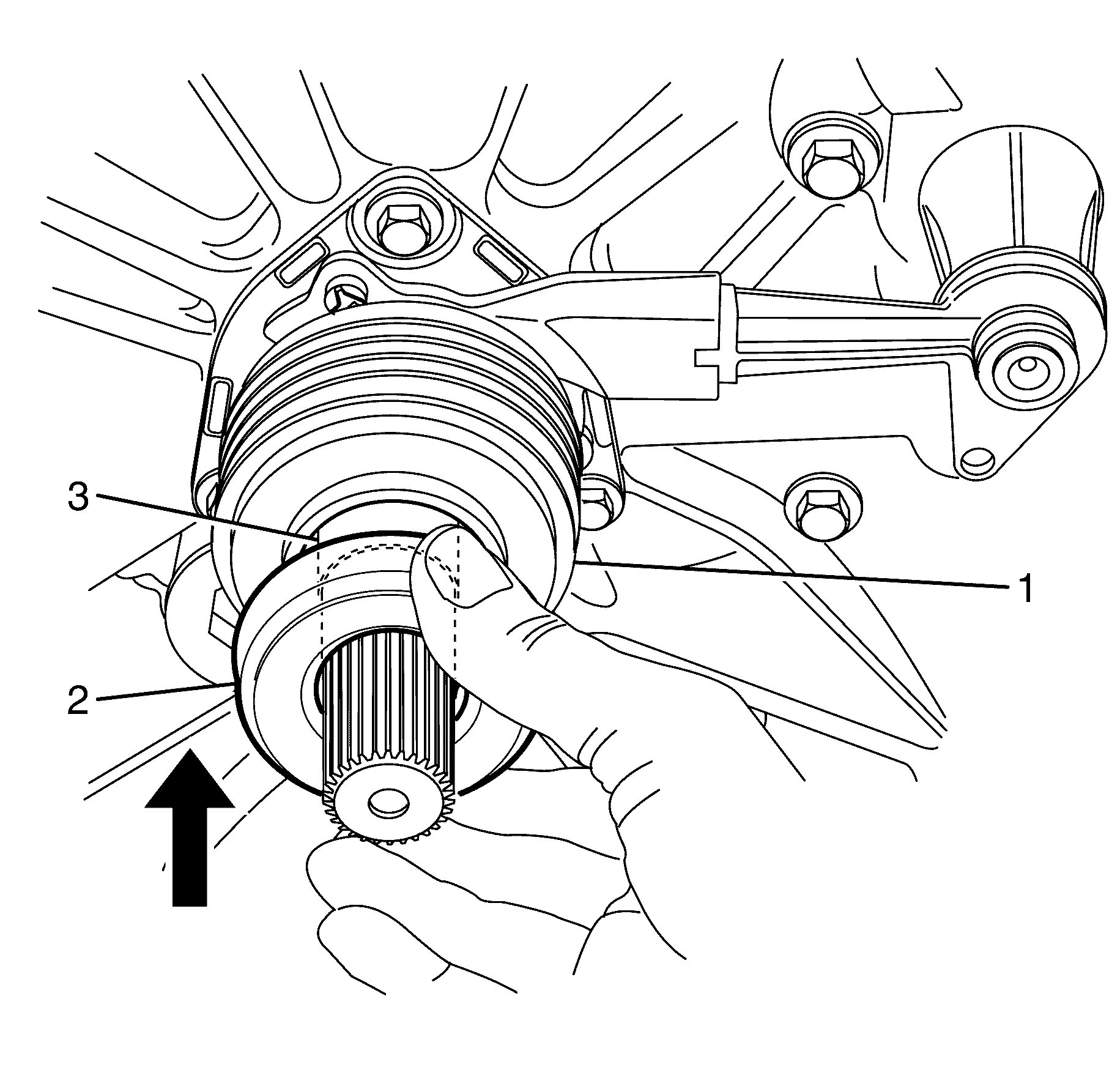 3
1
2