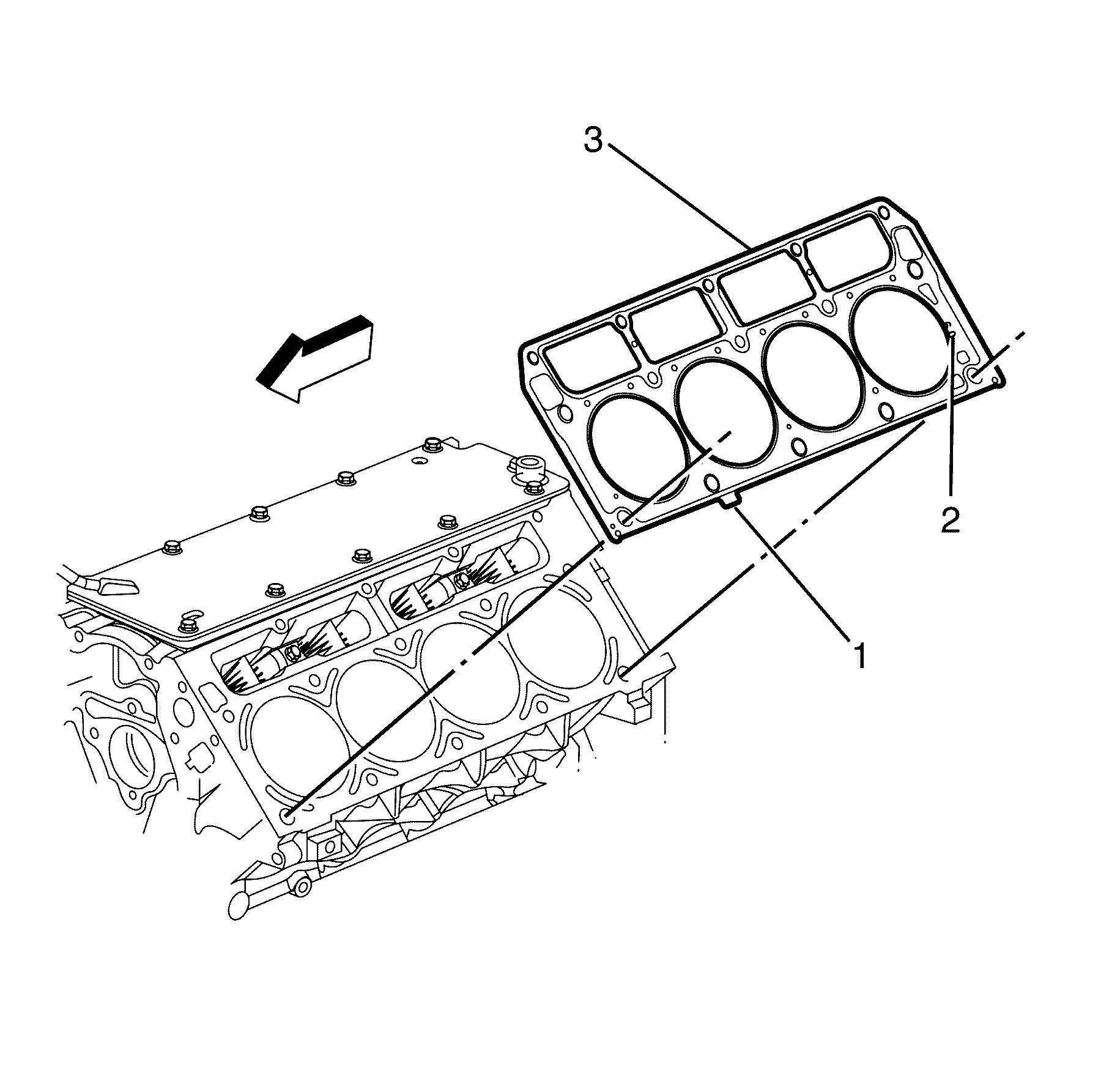 3

2

1