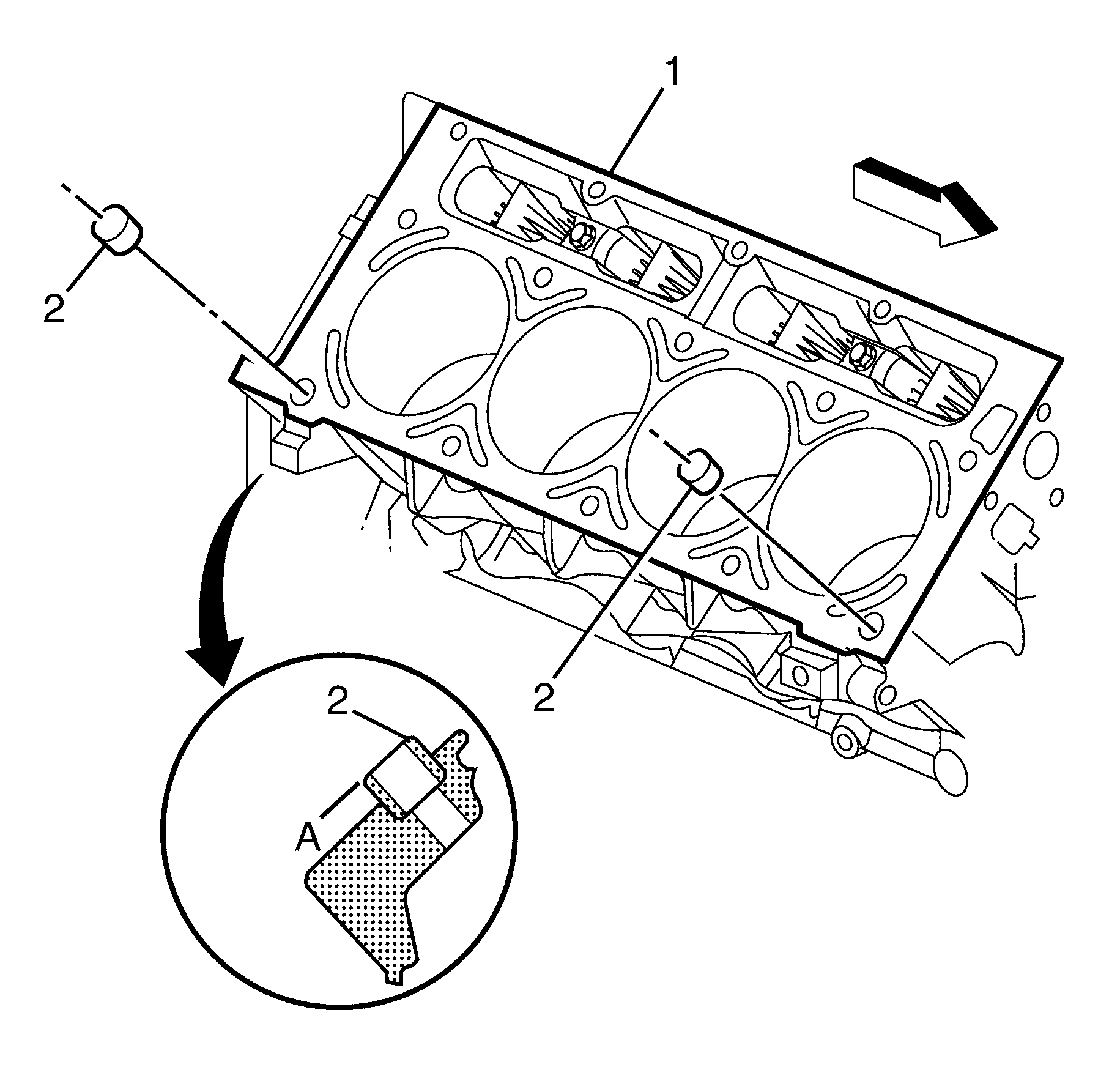 1
2
2
2
A