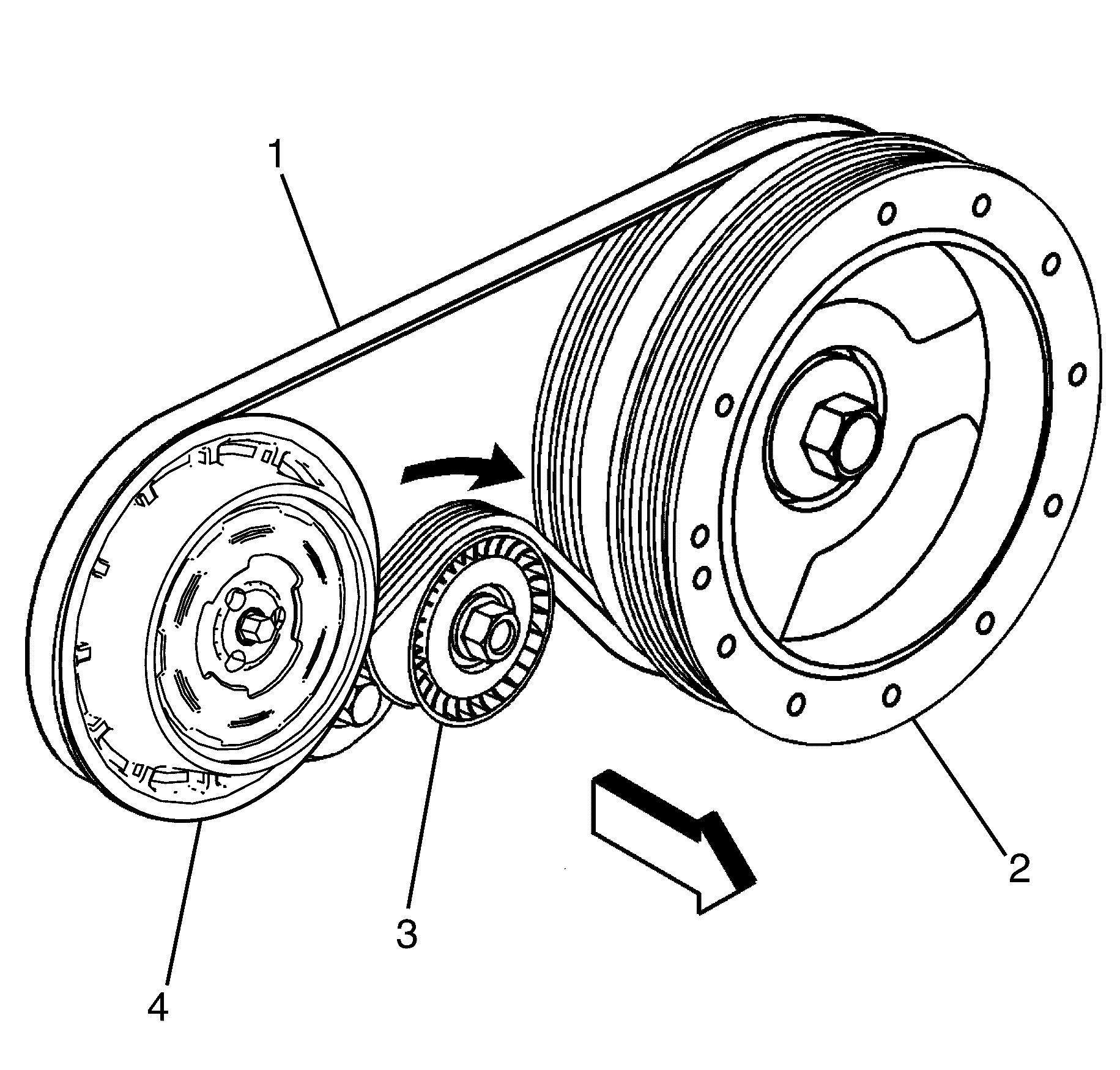 1
2
3
4