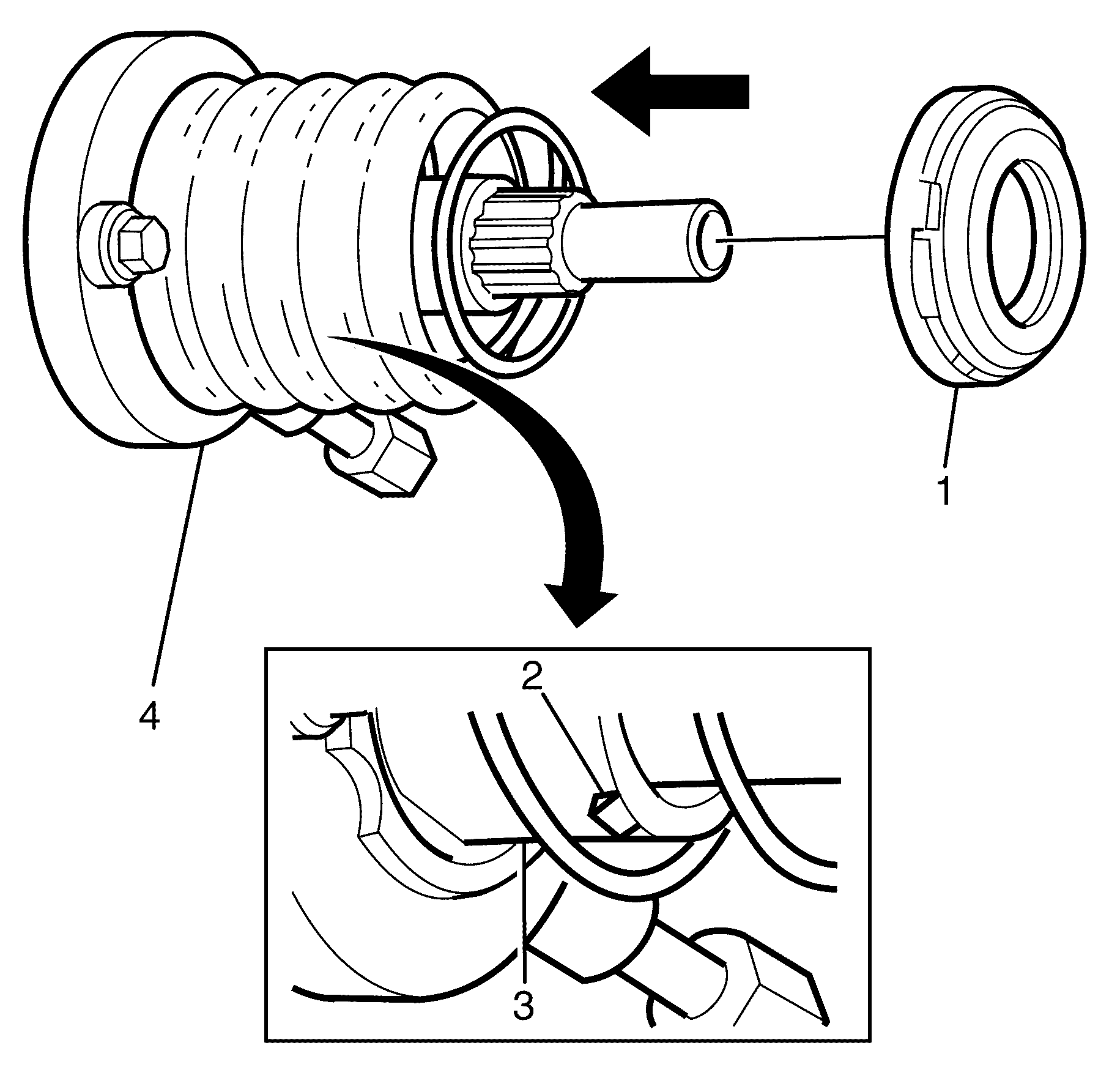 1

4

2

3