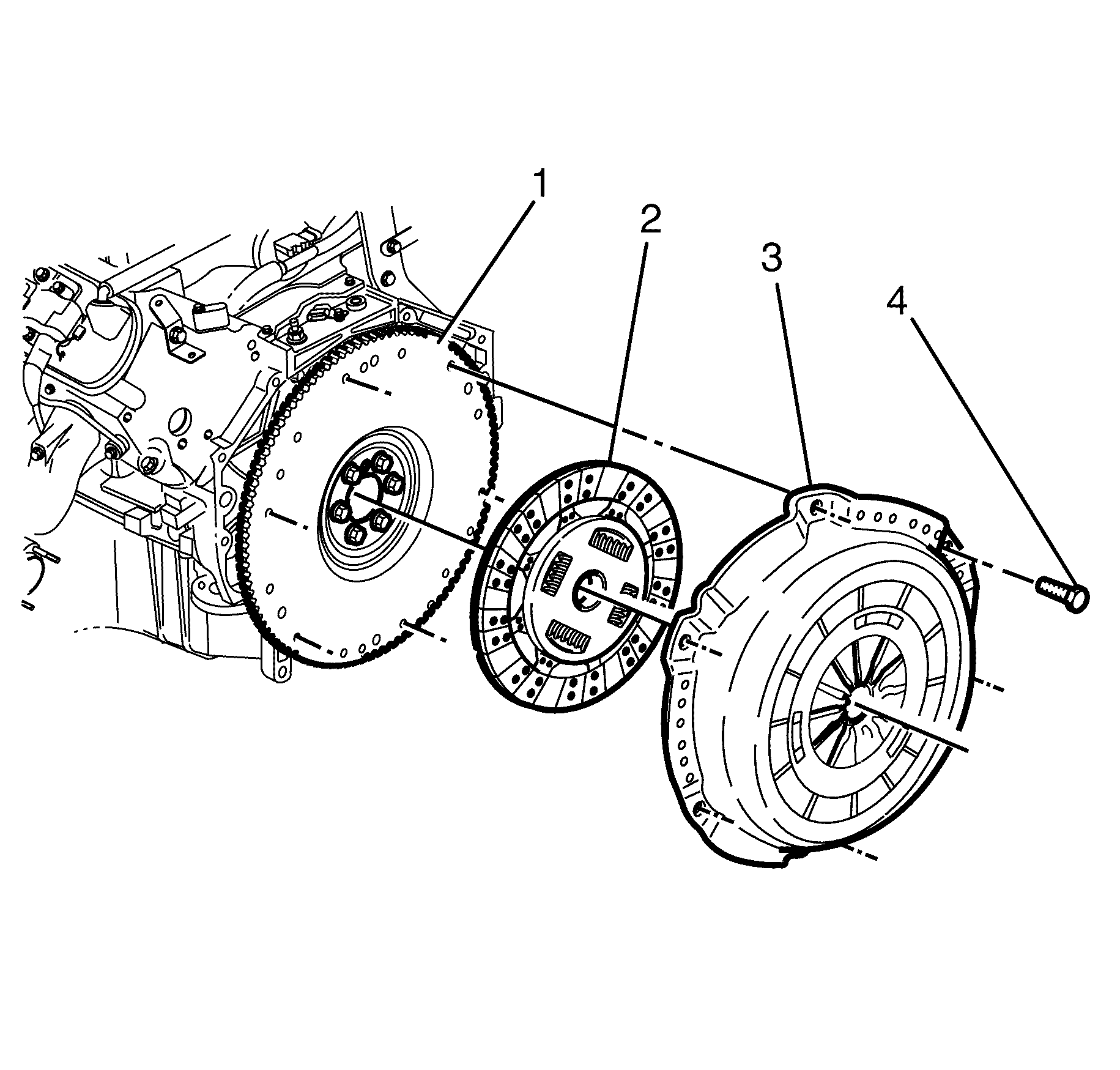 1
2
3
4