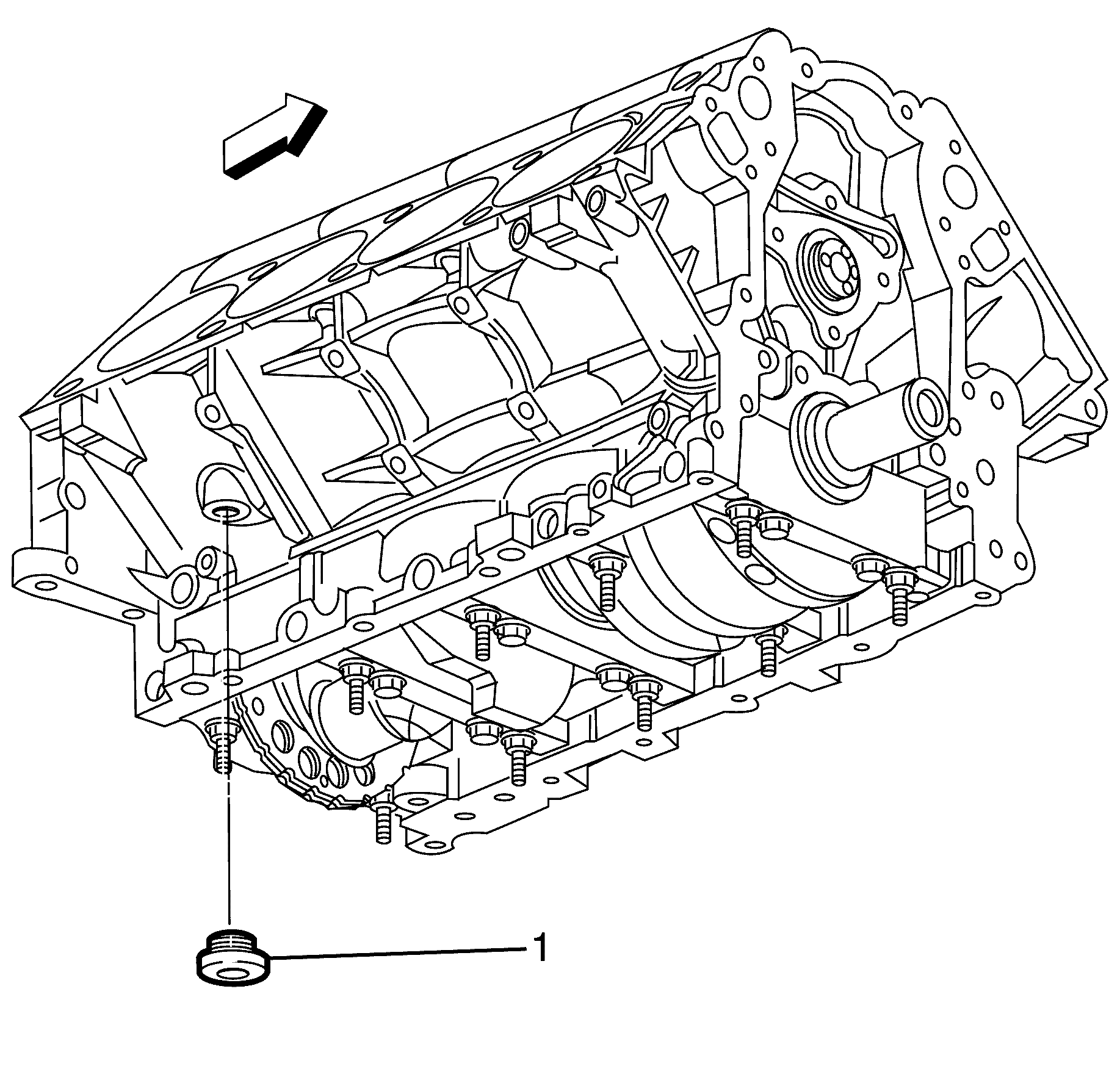 1