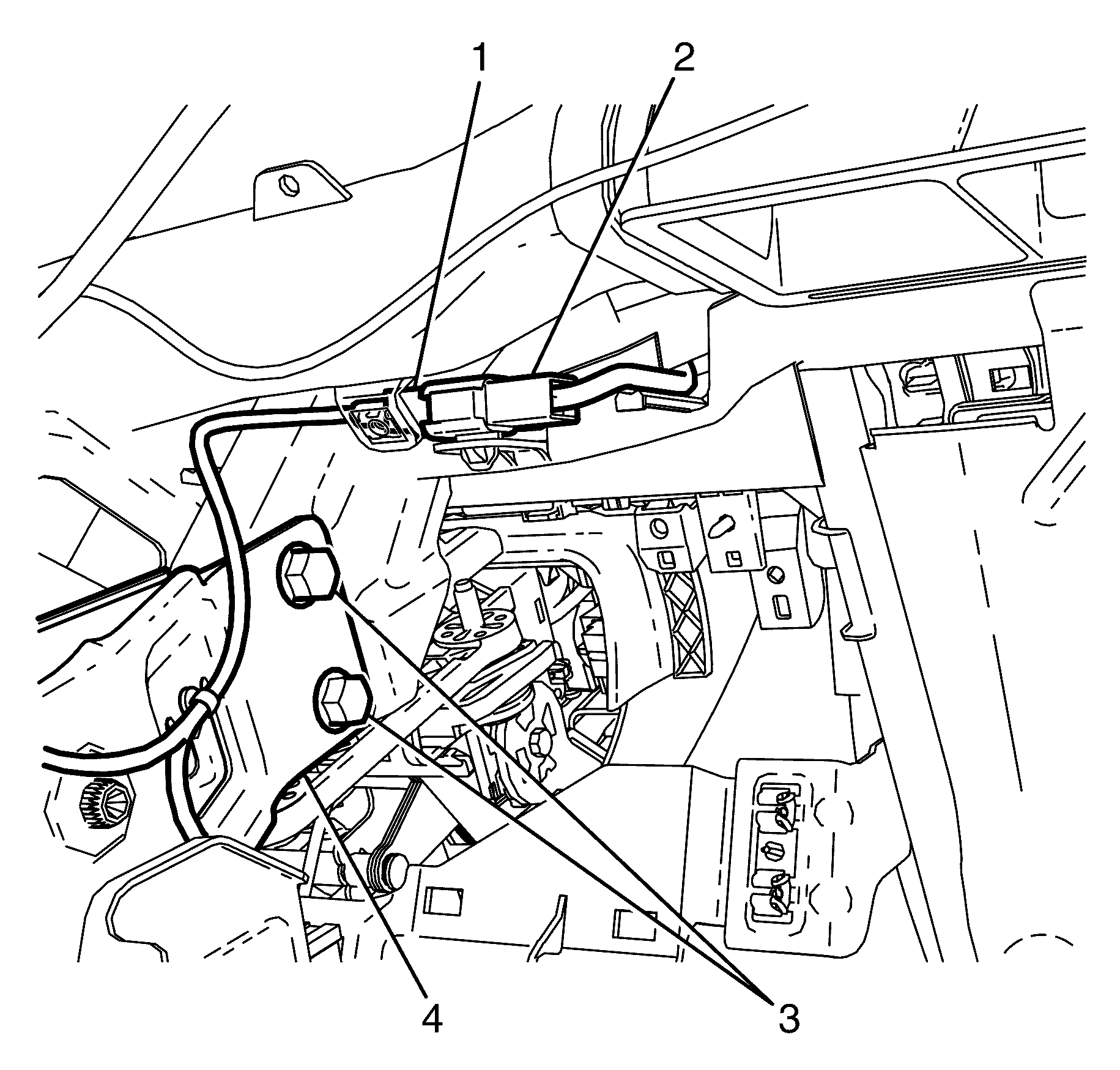 1
2
4
3