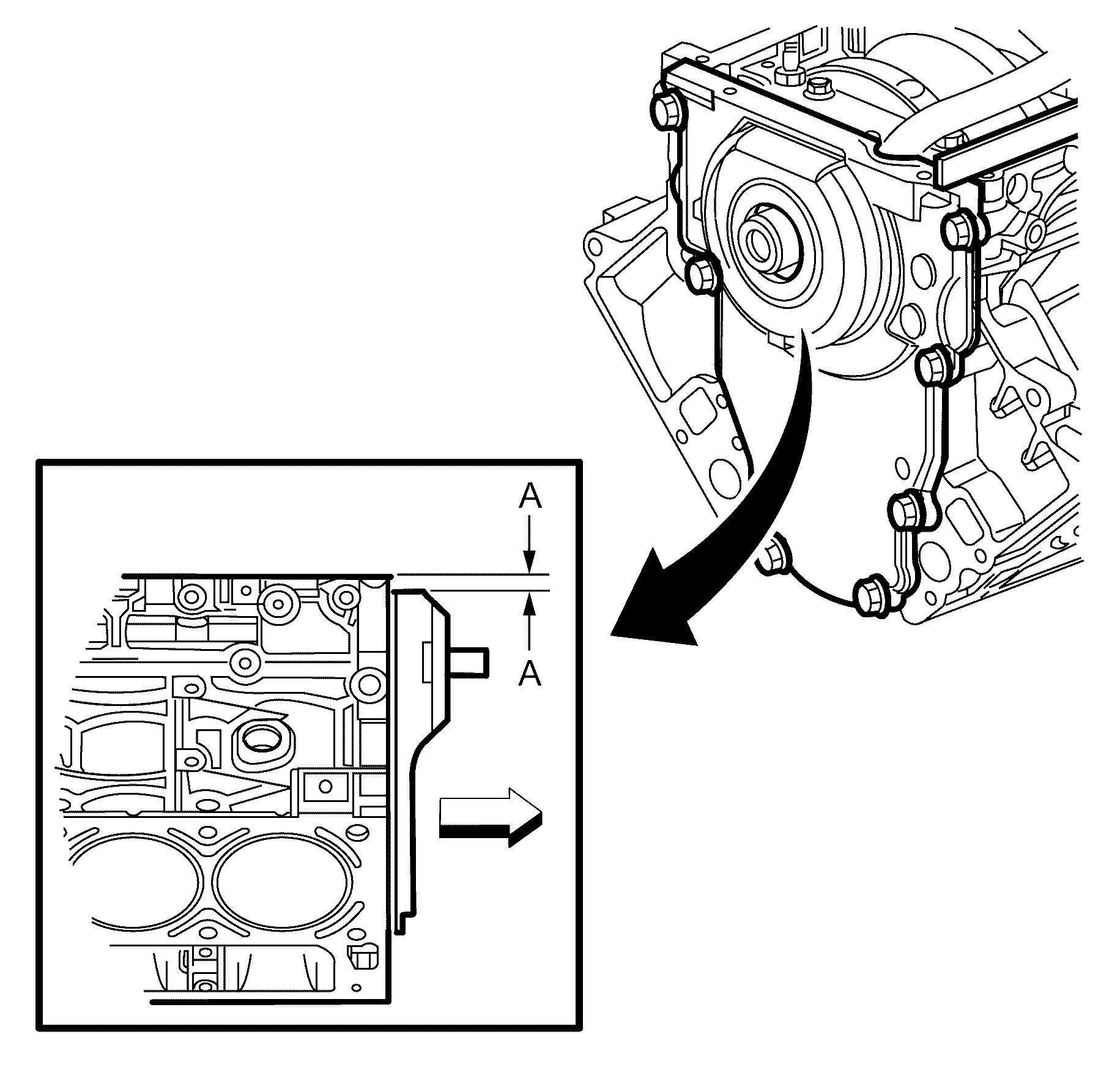 A
A