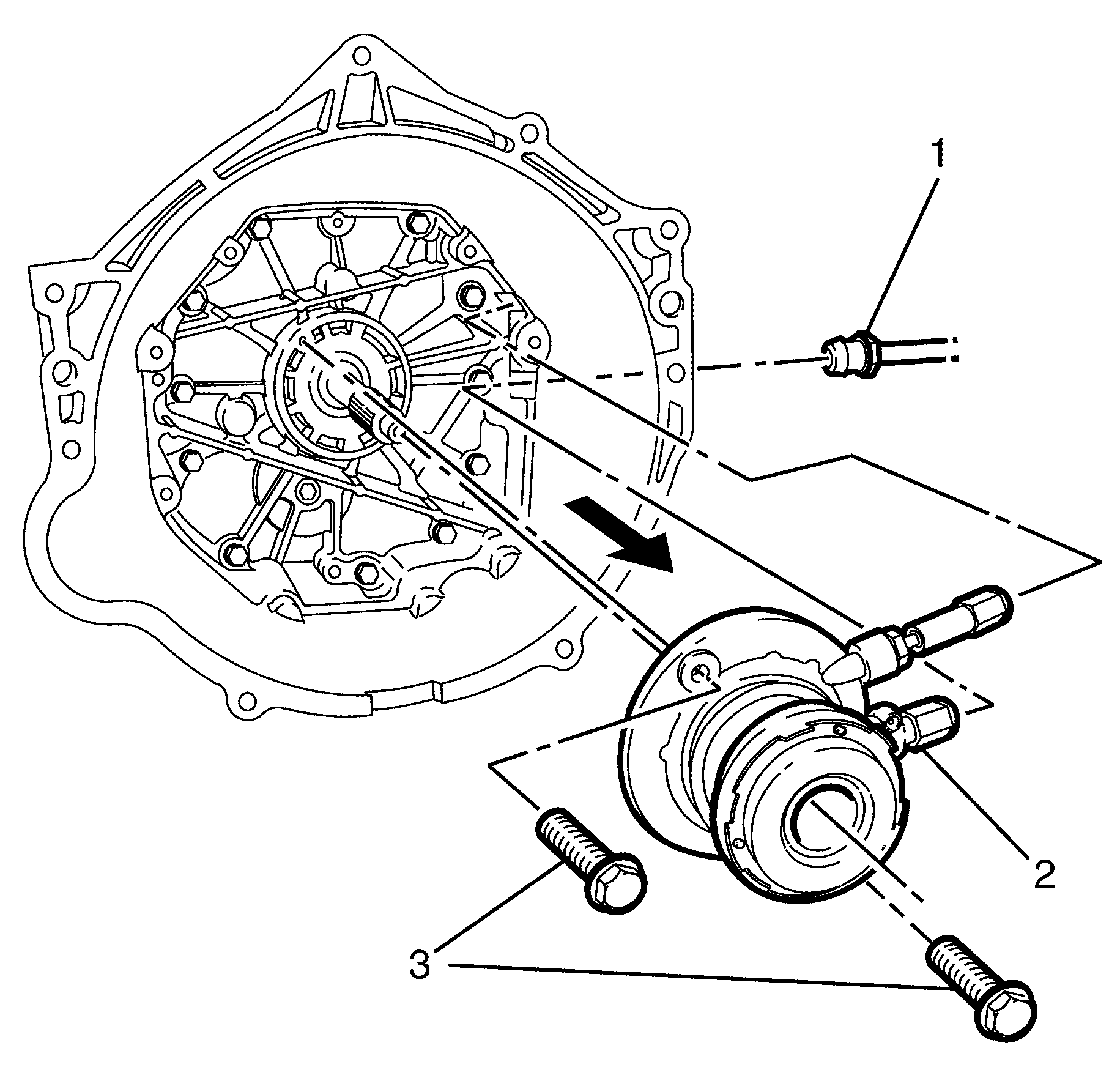 1
2
3