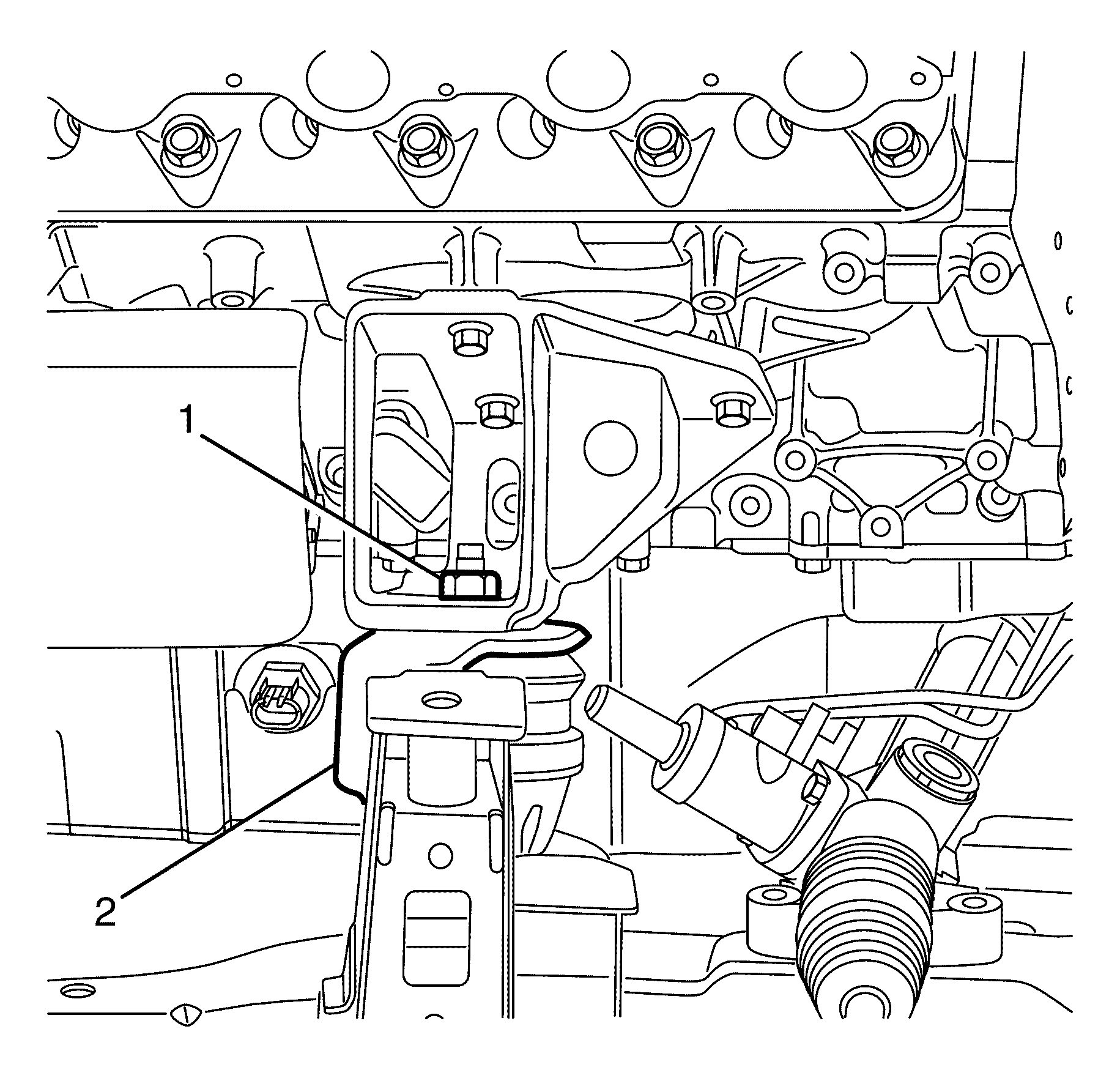 1

2