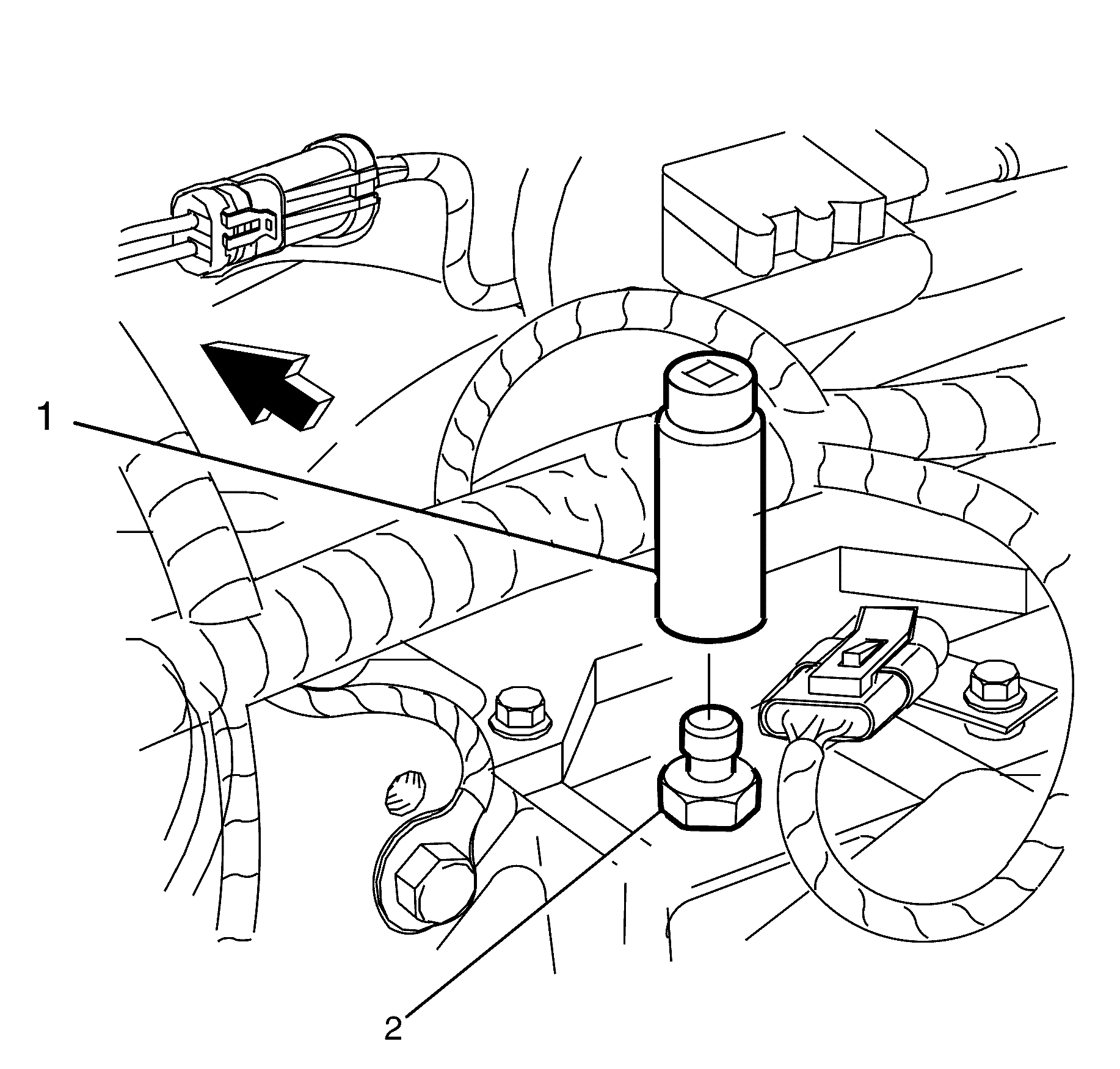 1

2