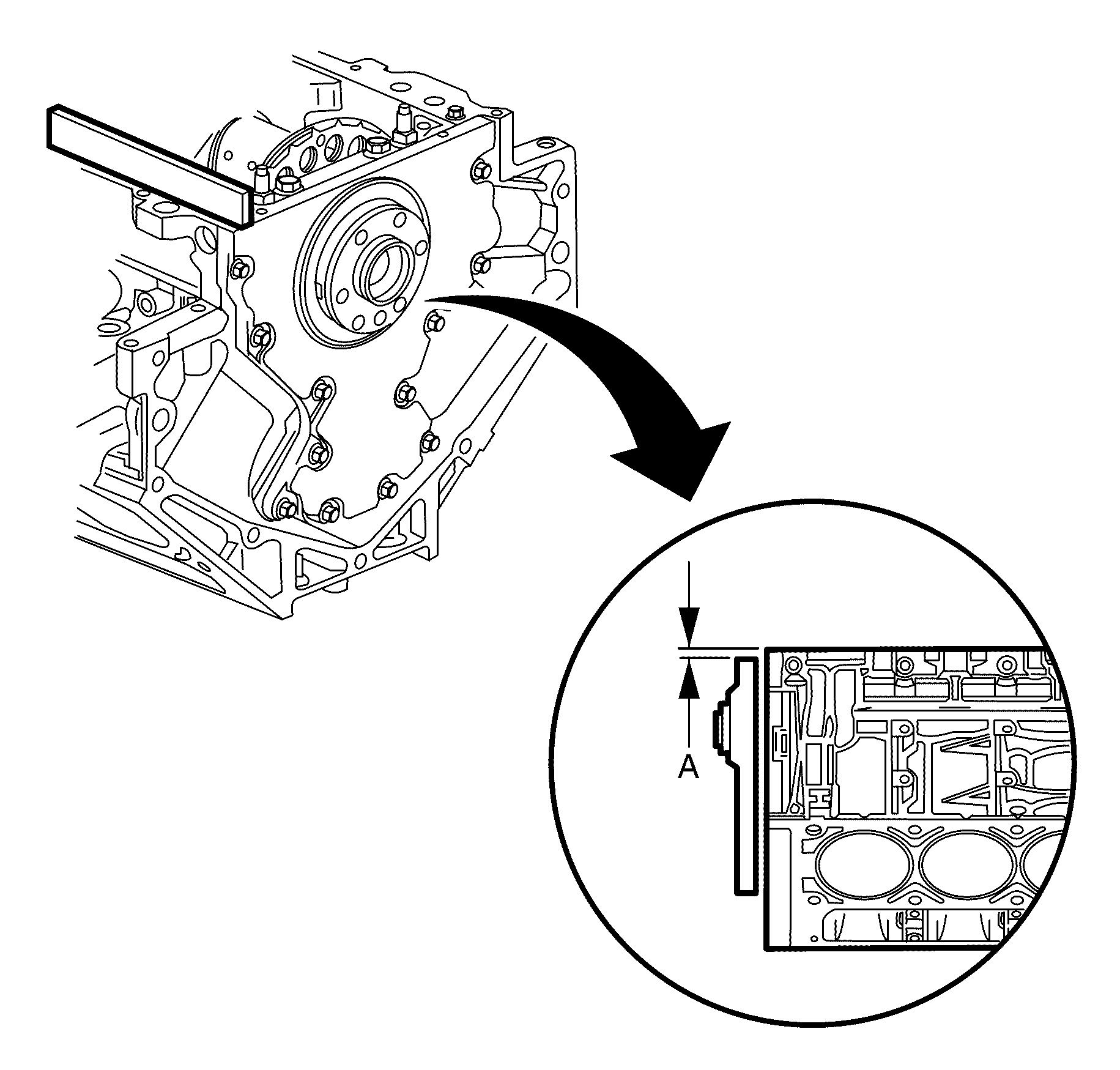 A