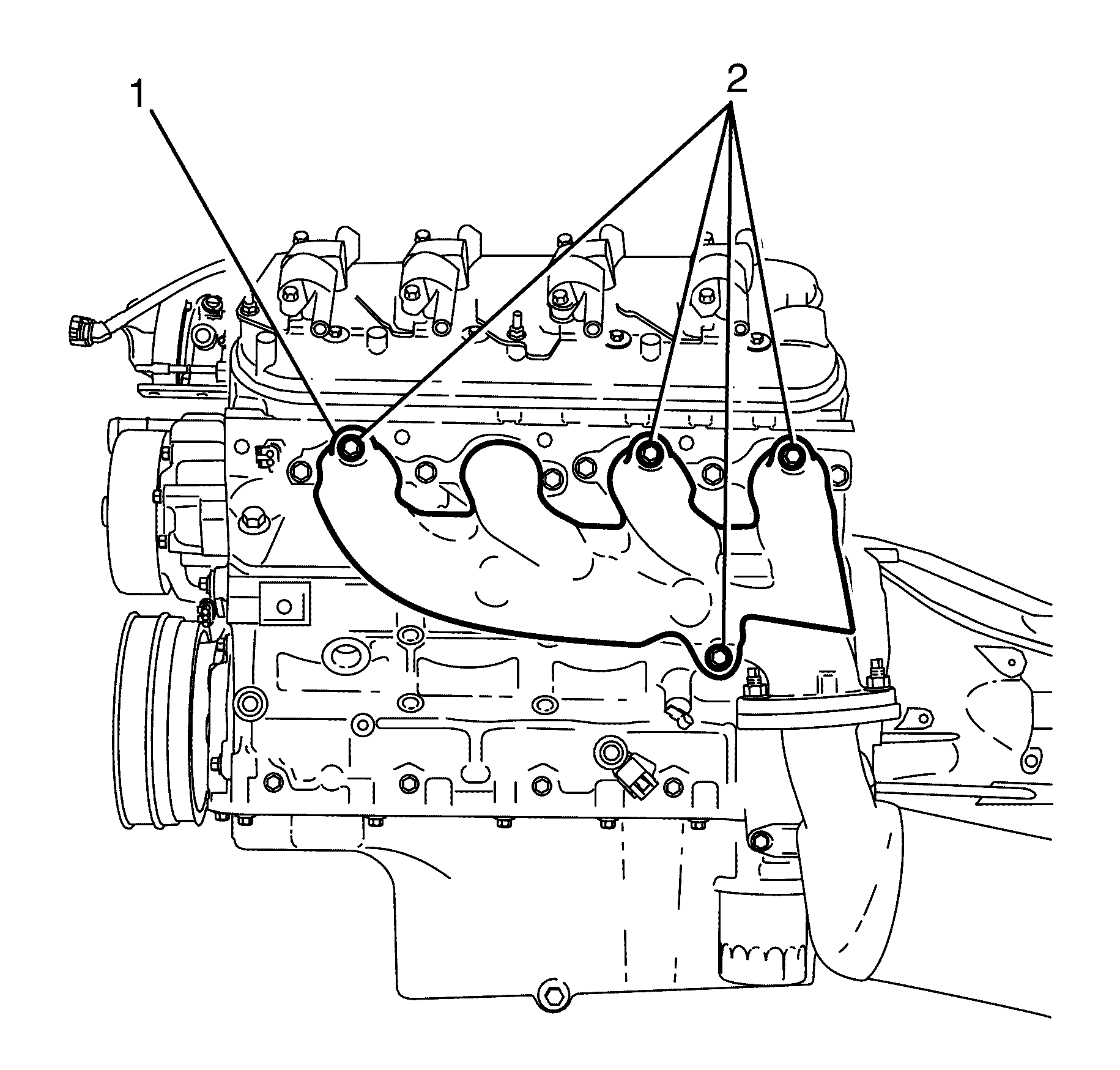 1
2