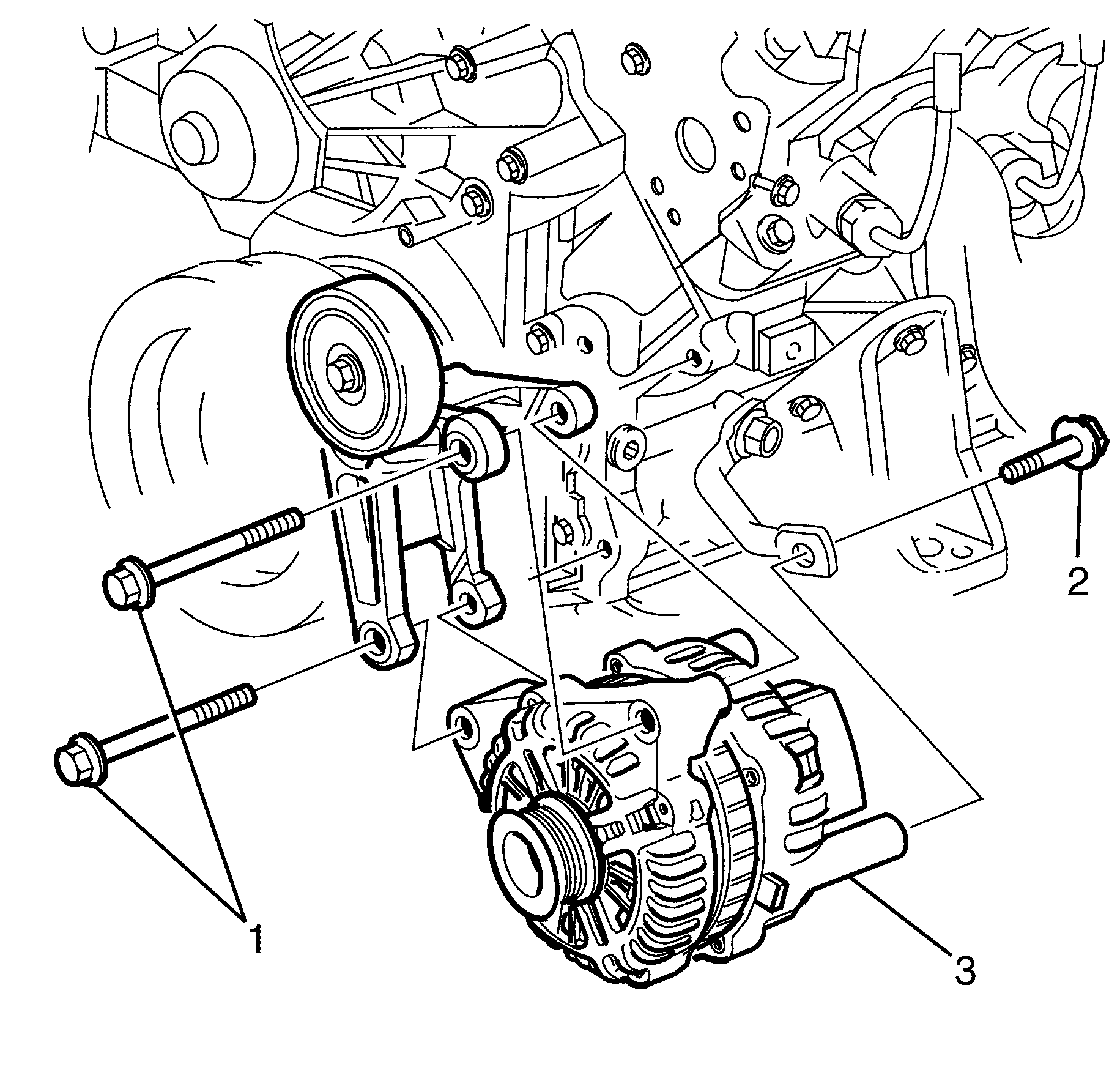 2

1

3