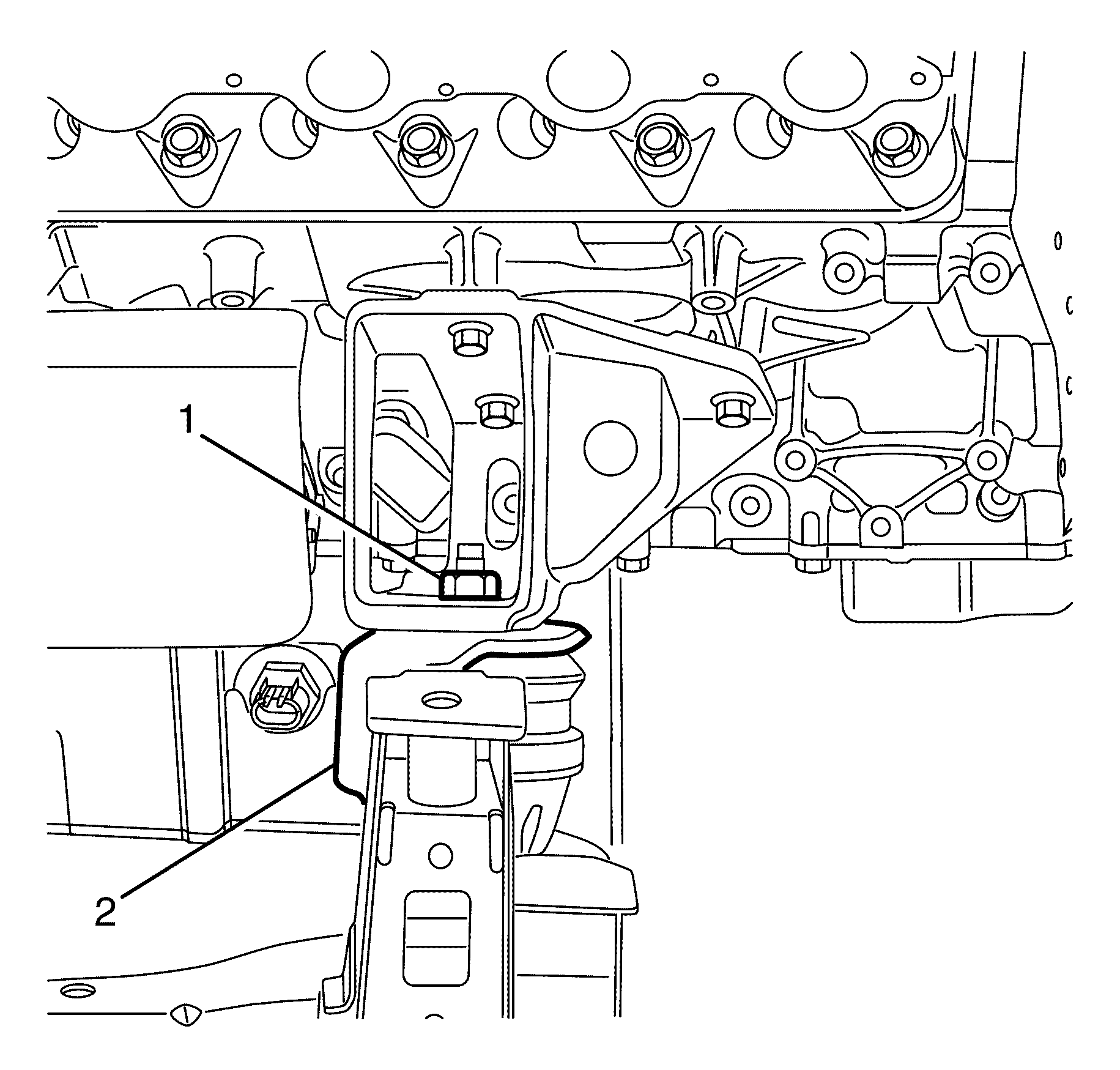 1

2