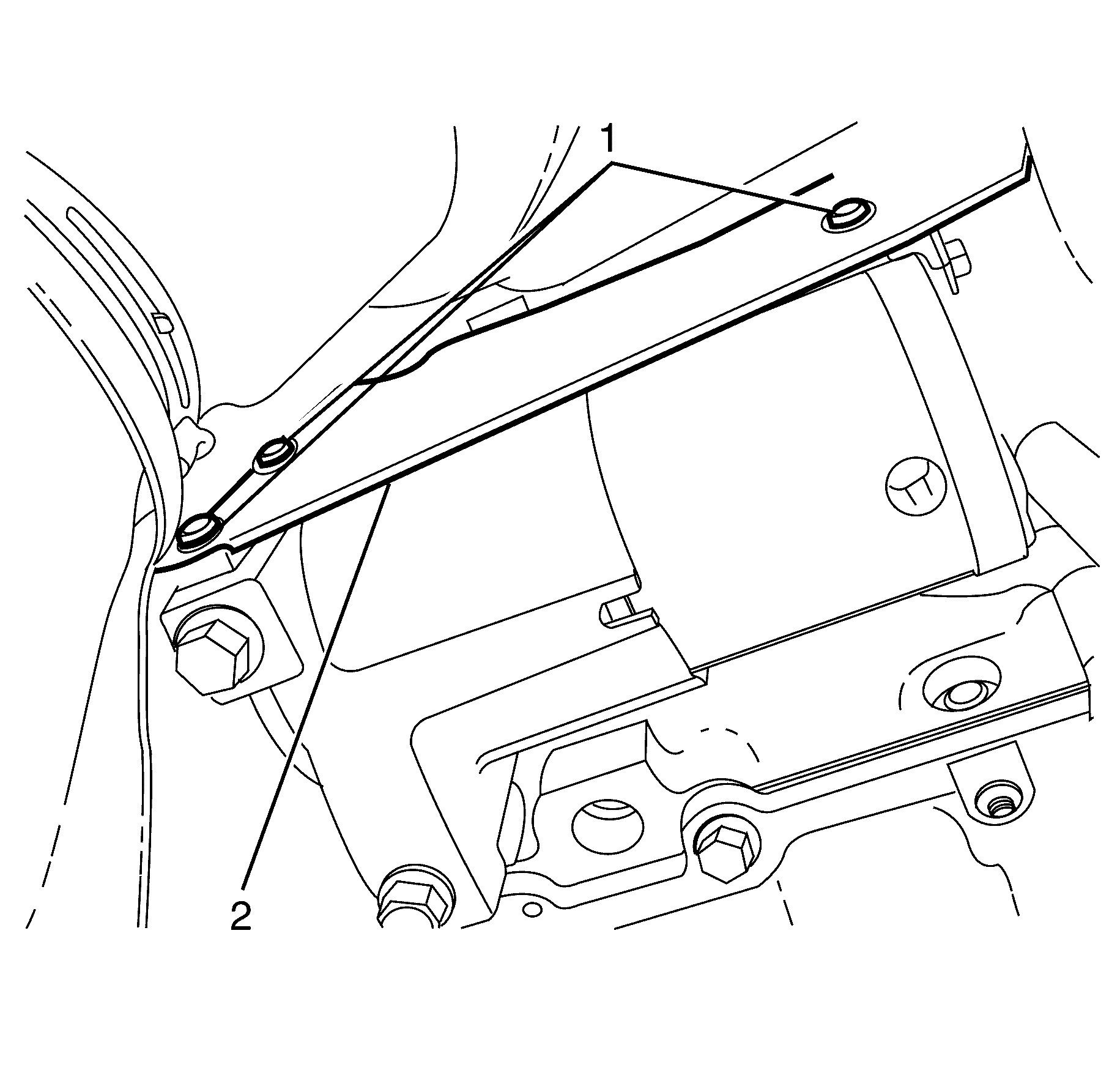 1

2