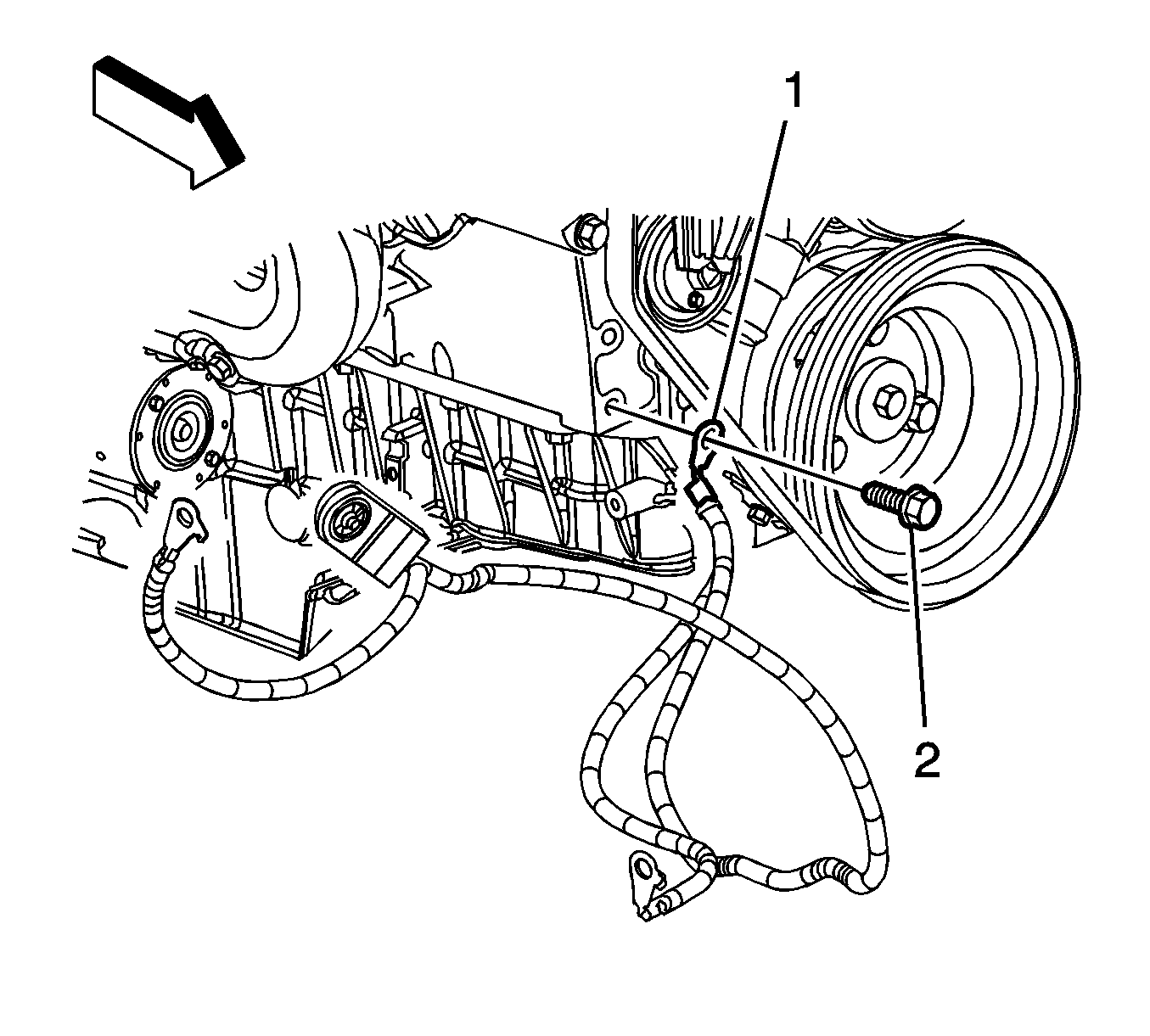 1

2