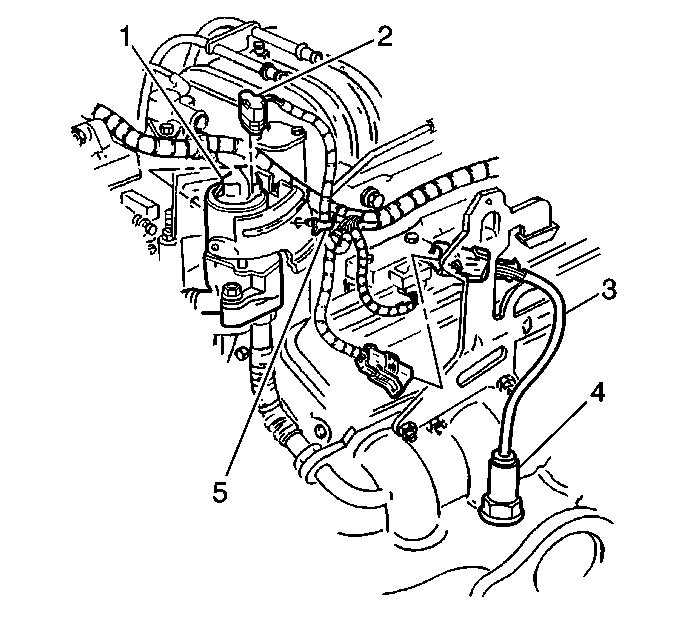 1
2
3
4
5