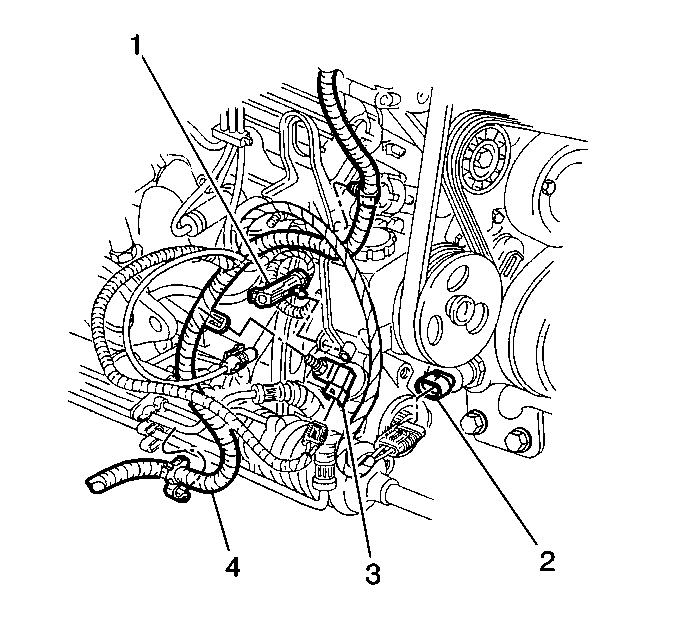 1
4
3
2