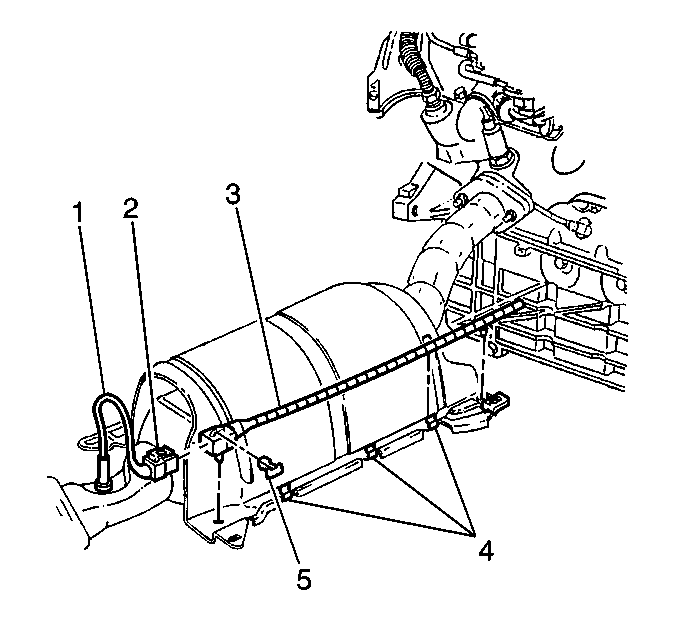 1
2
3
4
5