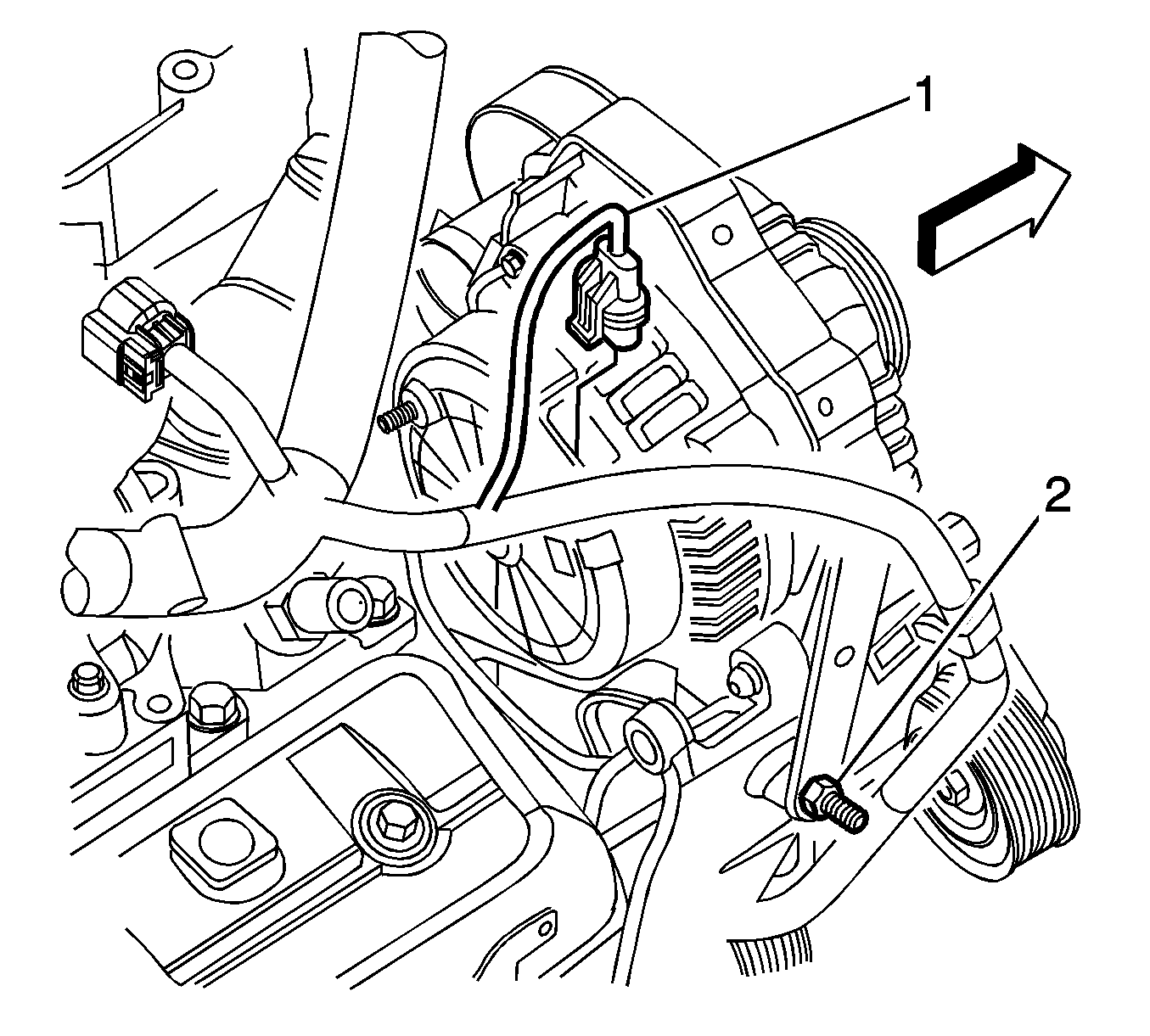 1
2