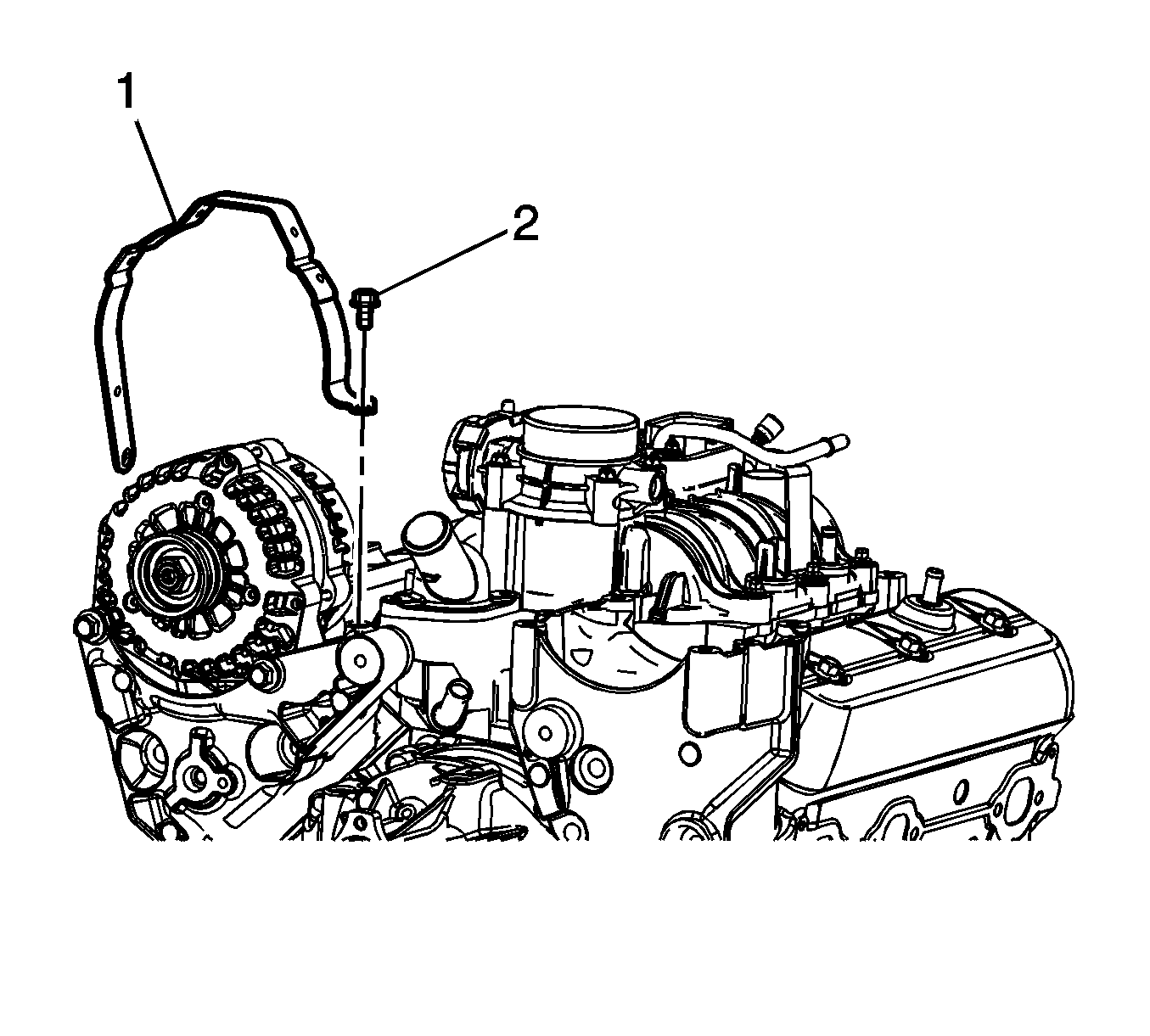 1
2