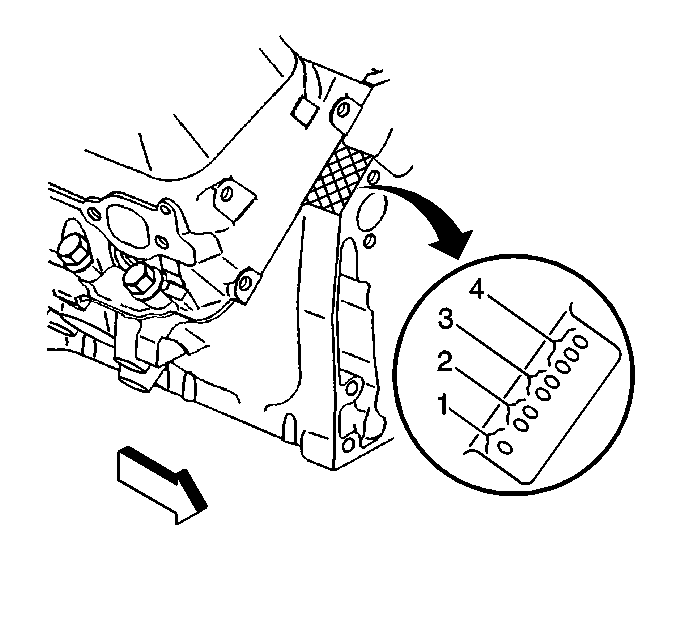 4
3
2
1