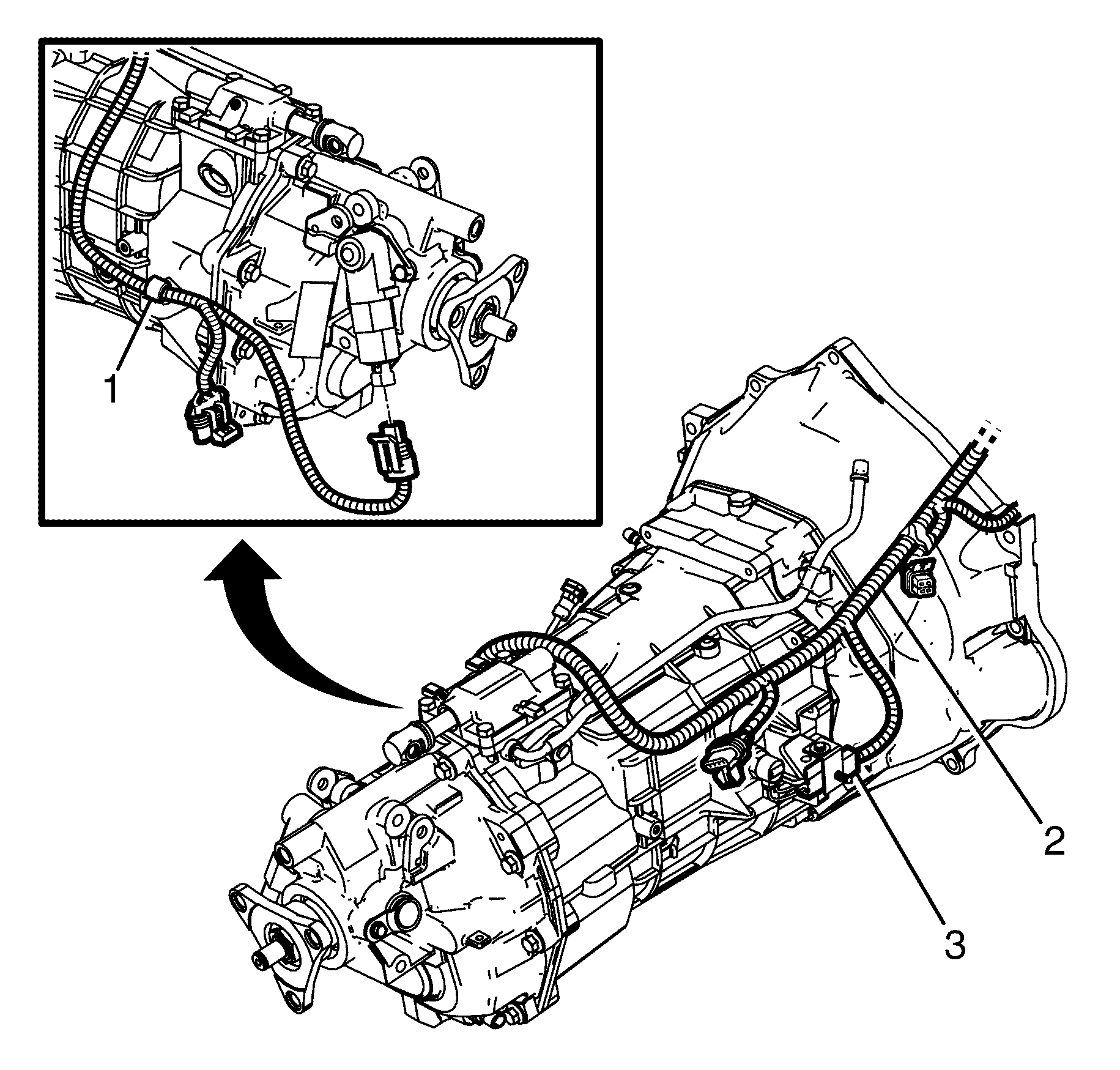 1

2

3