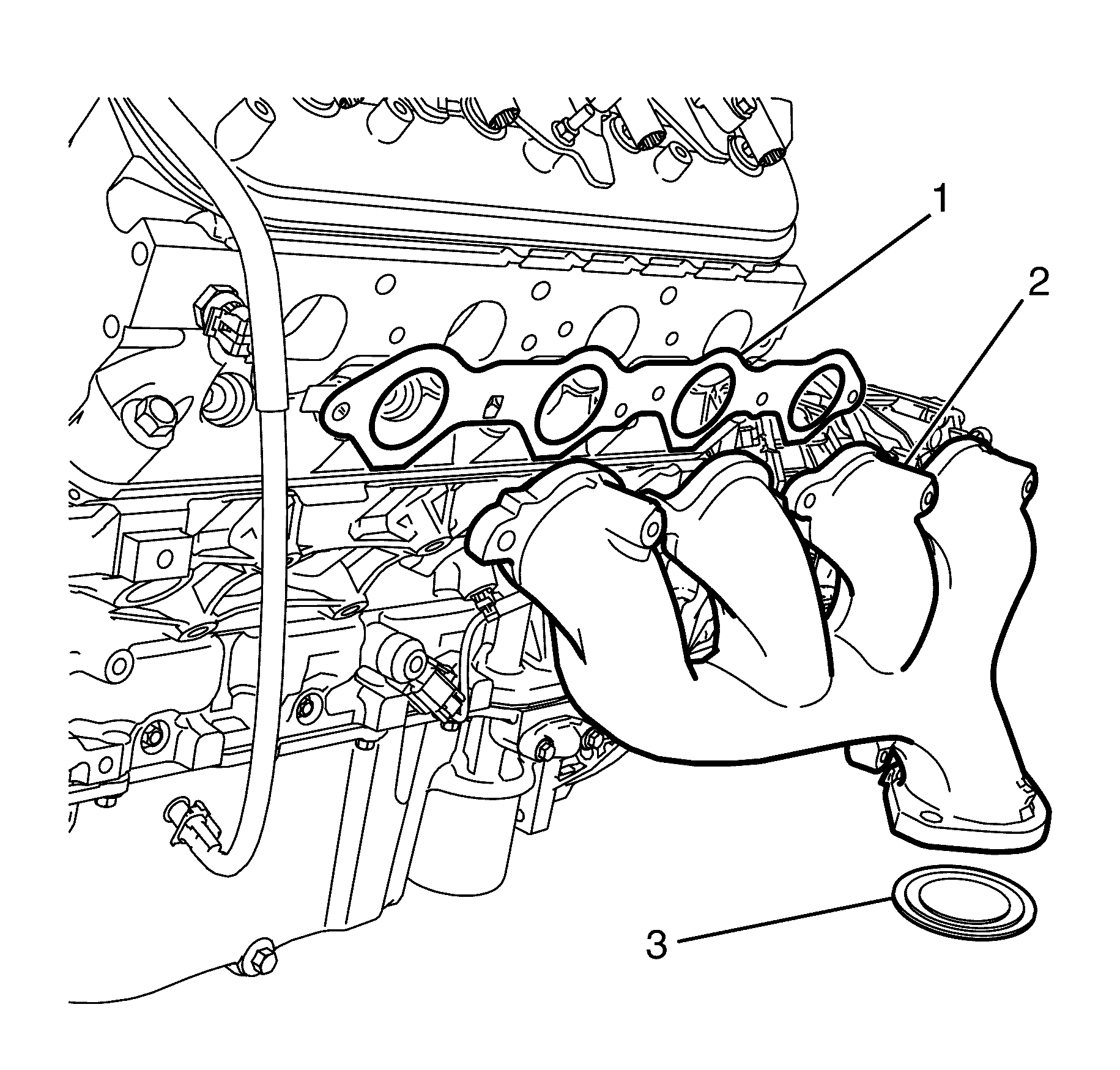 1
2
3