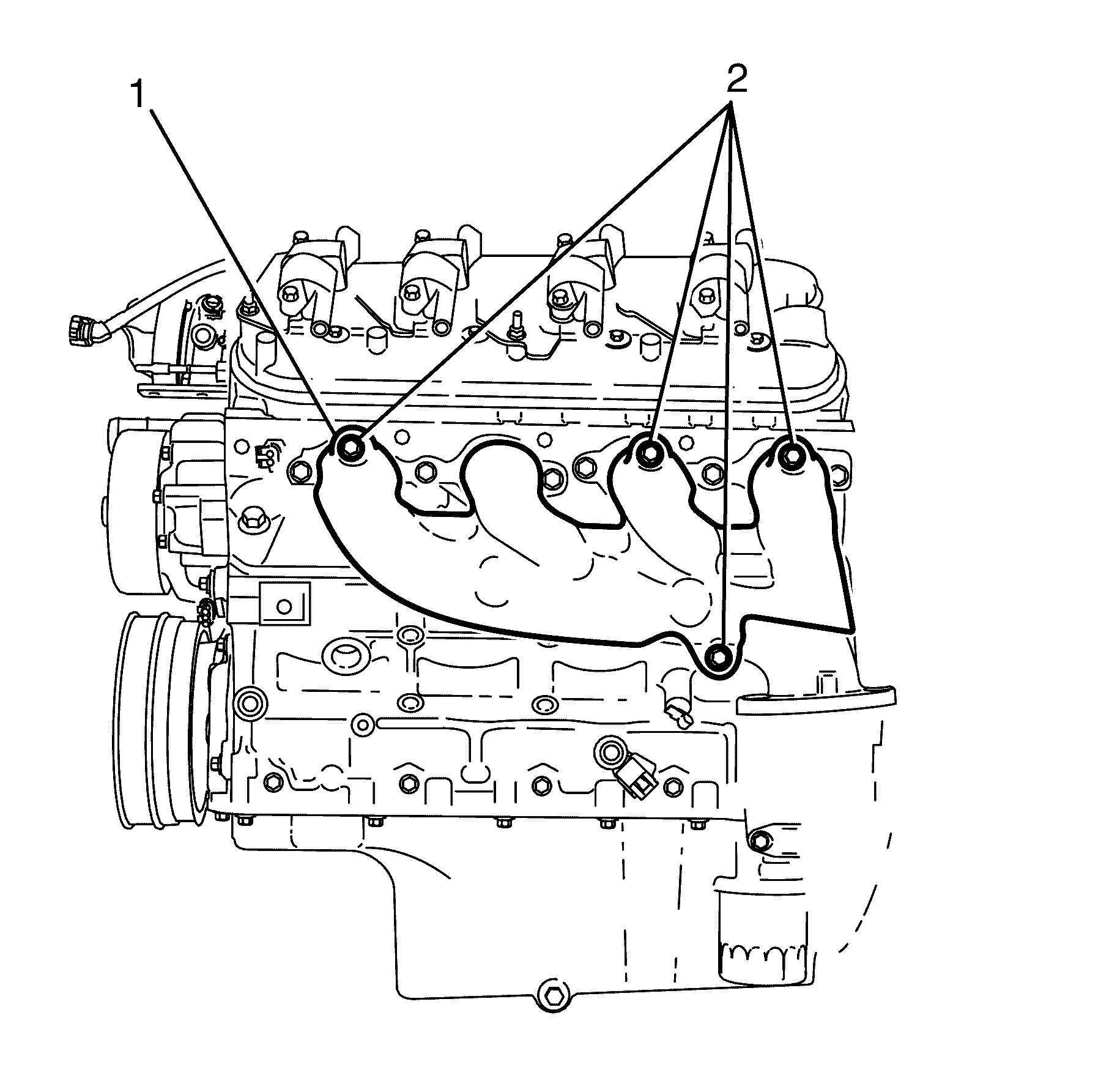 1
2