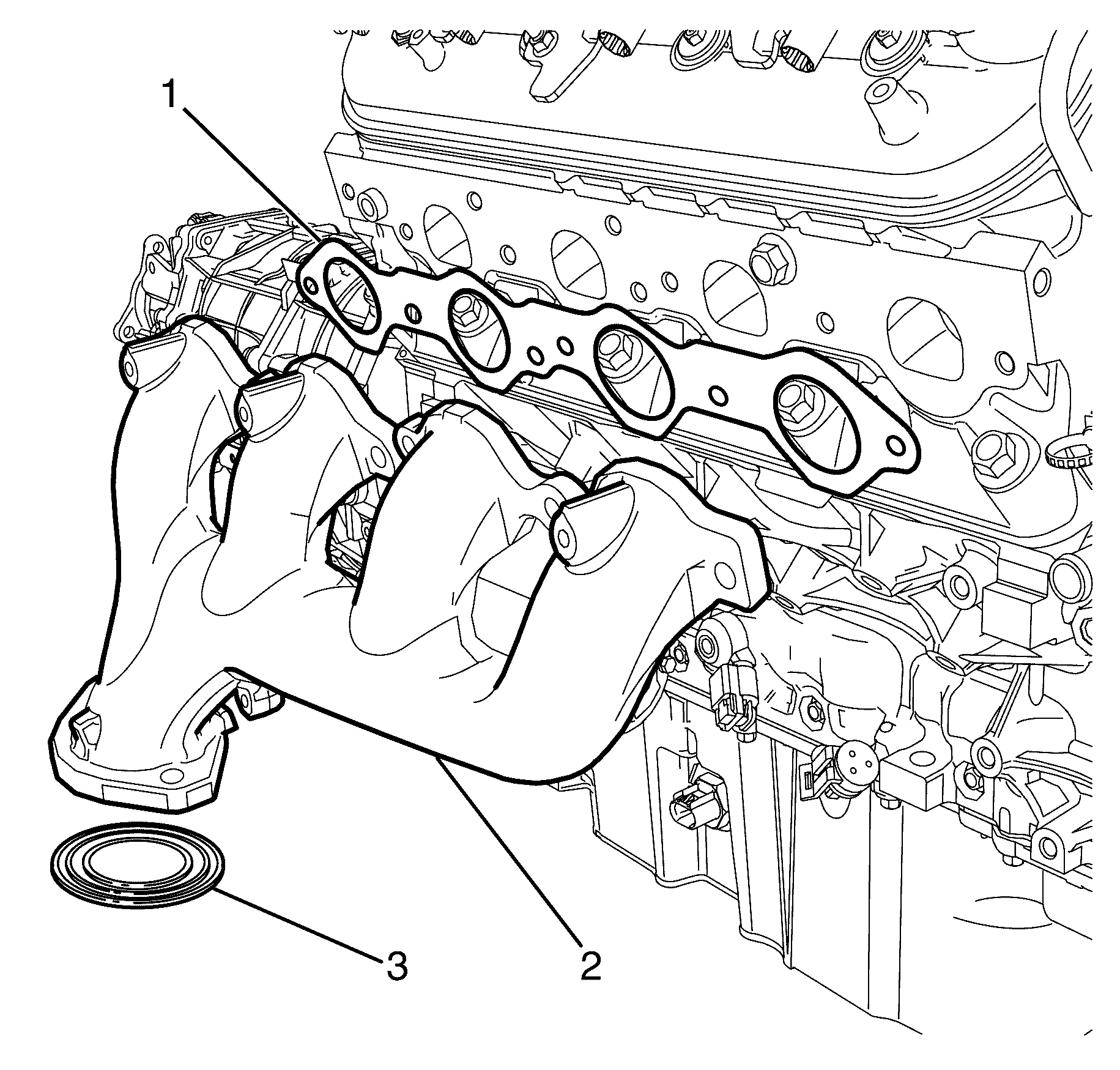 1
3
2