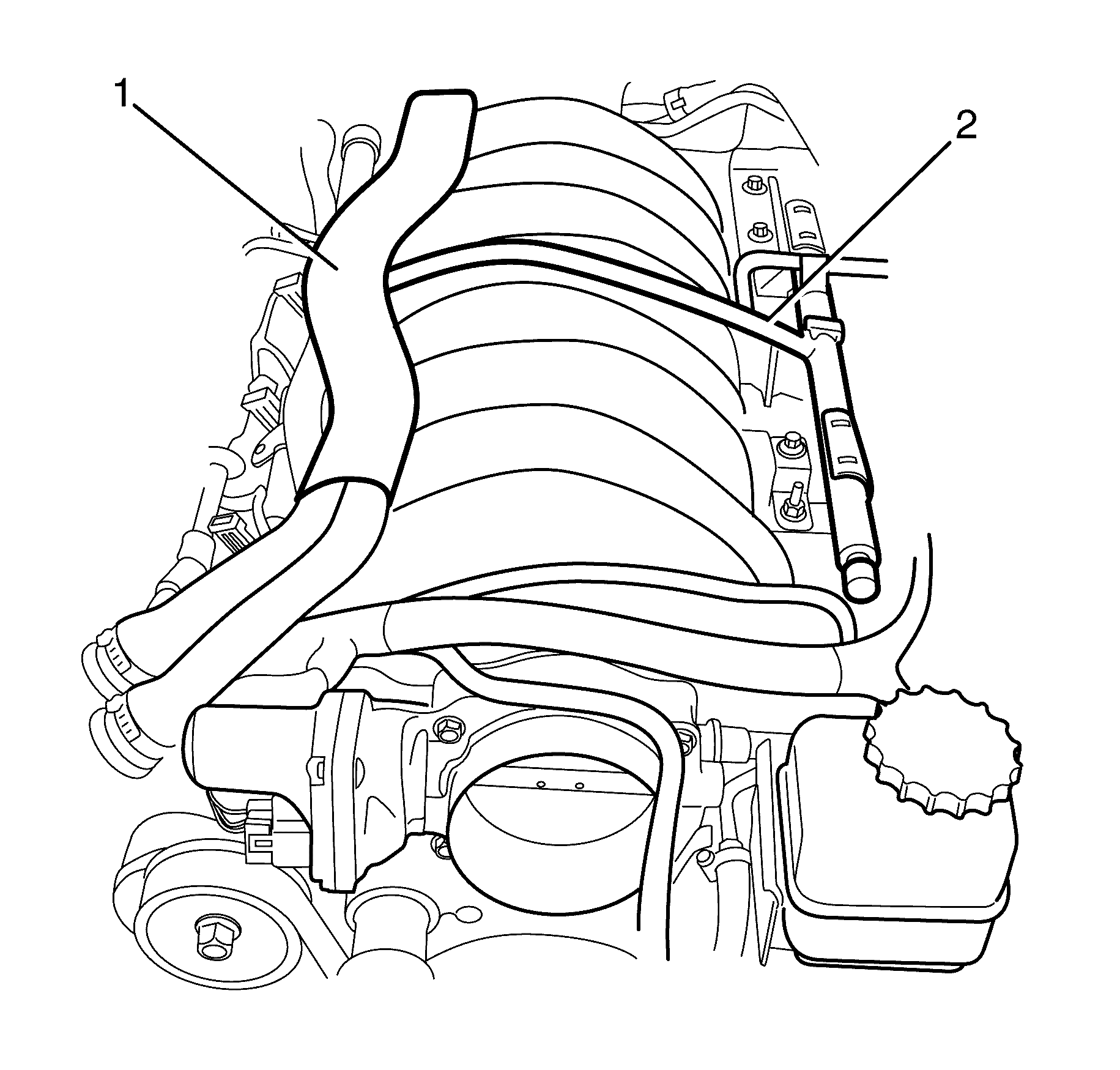 1
2