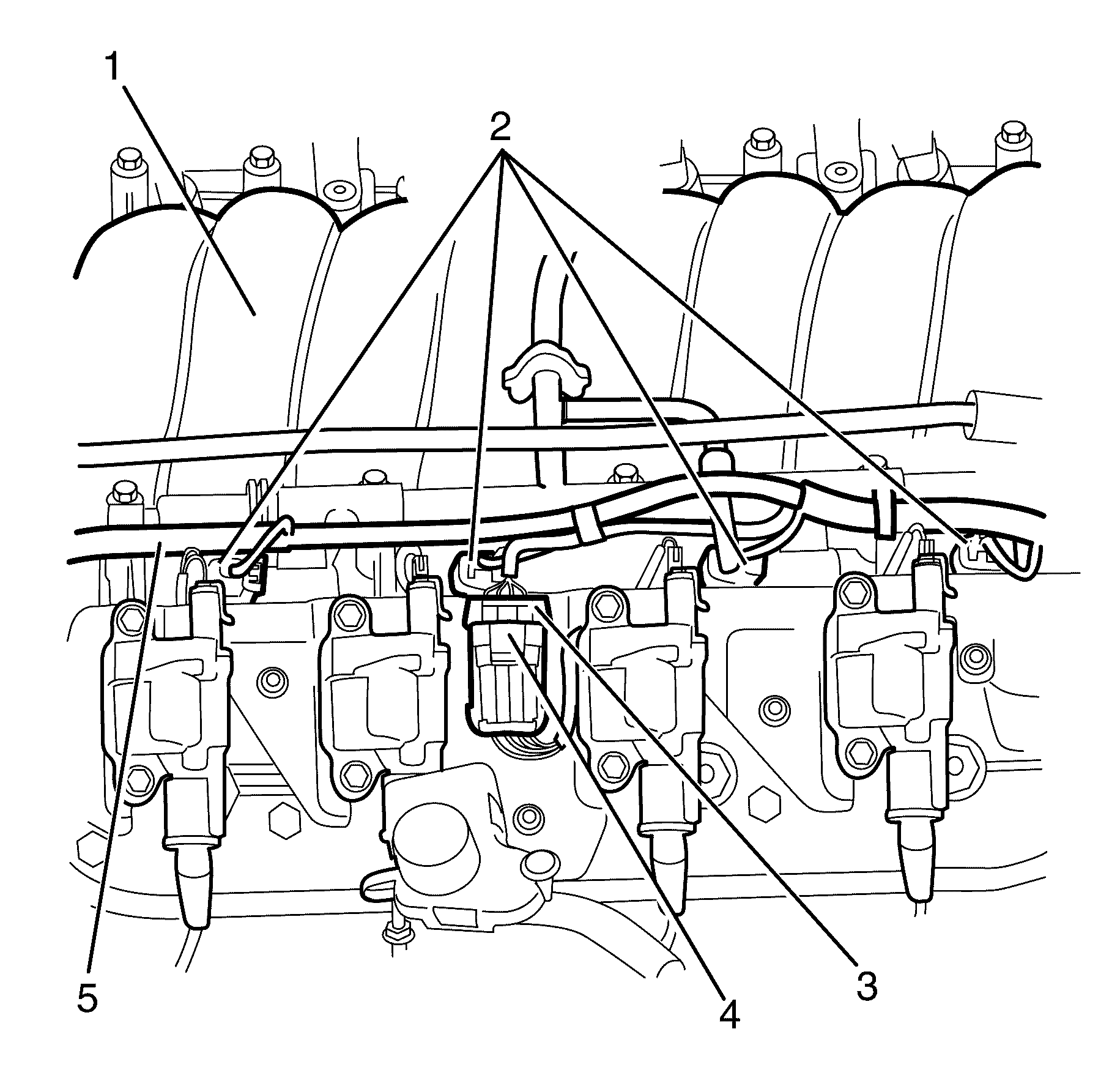 1
2
5
4
3