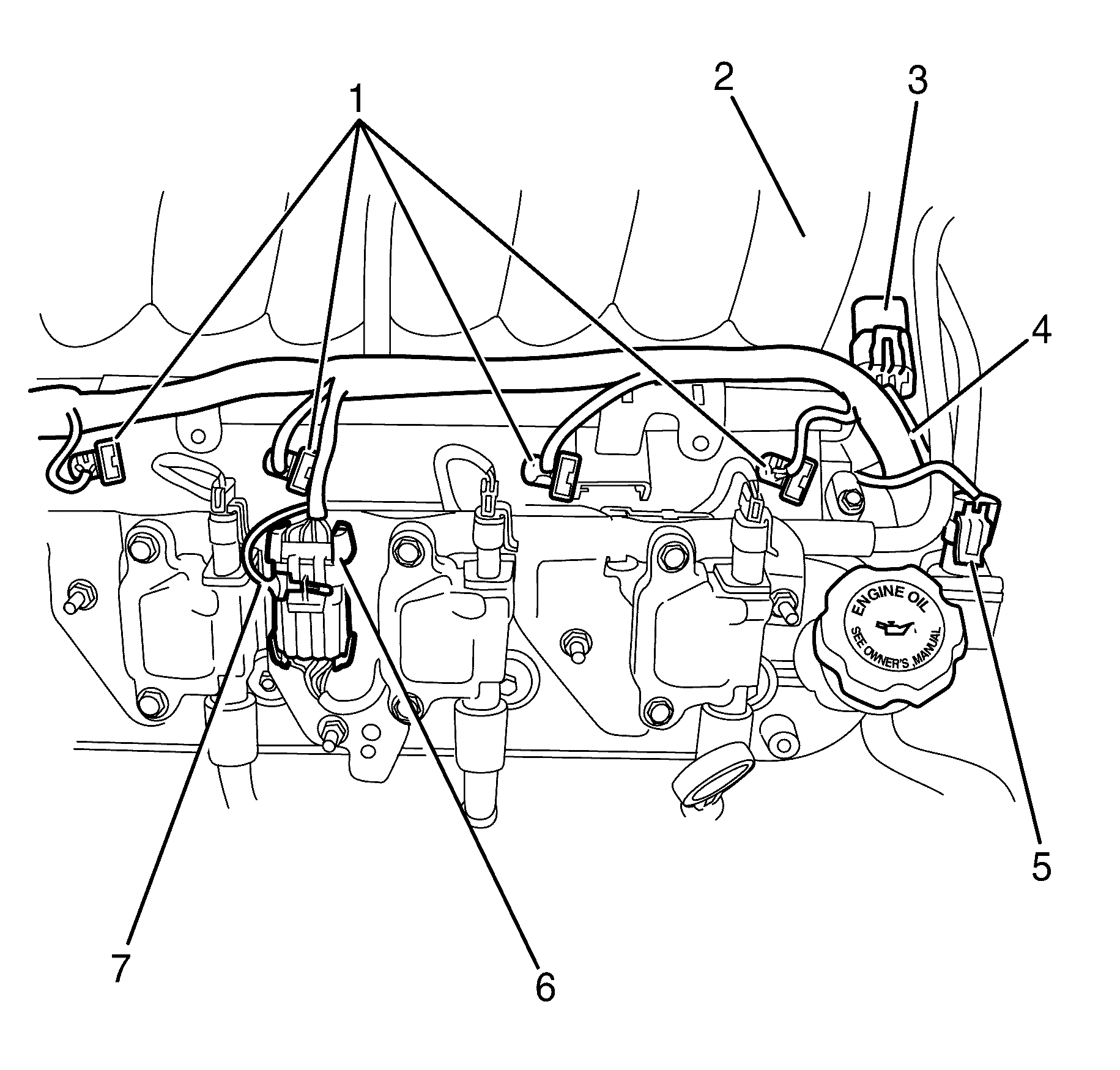 1
2
3
4
ENGINE OIL
SEE OWNER'S MANUAL
5
7
6