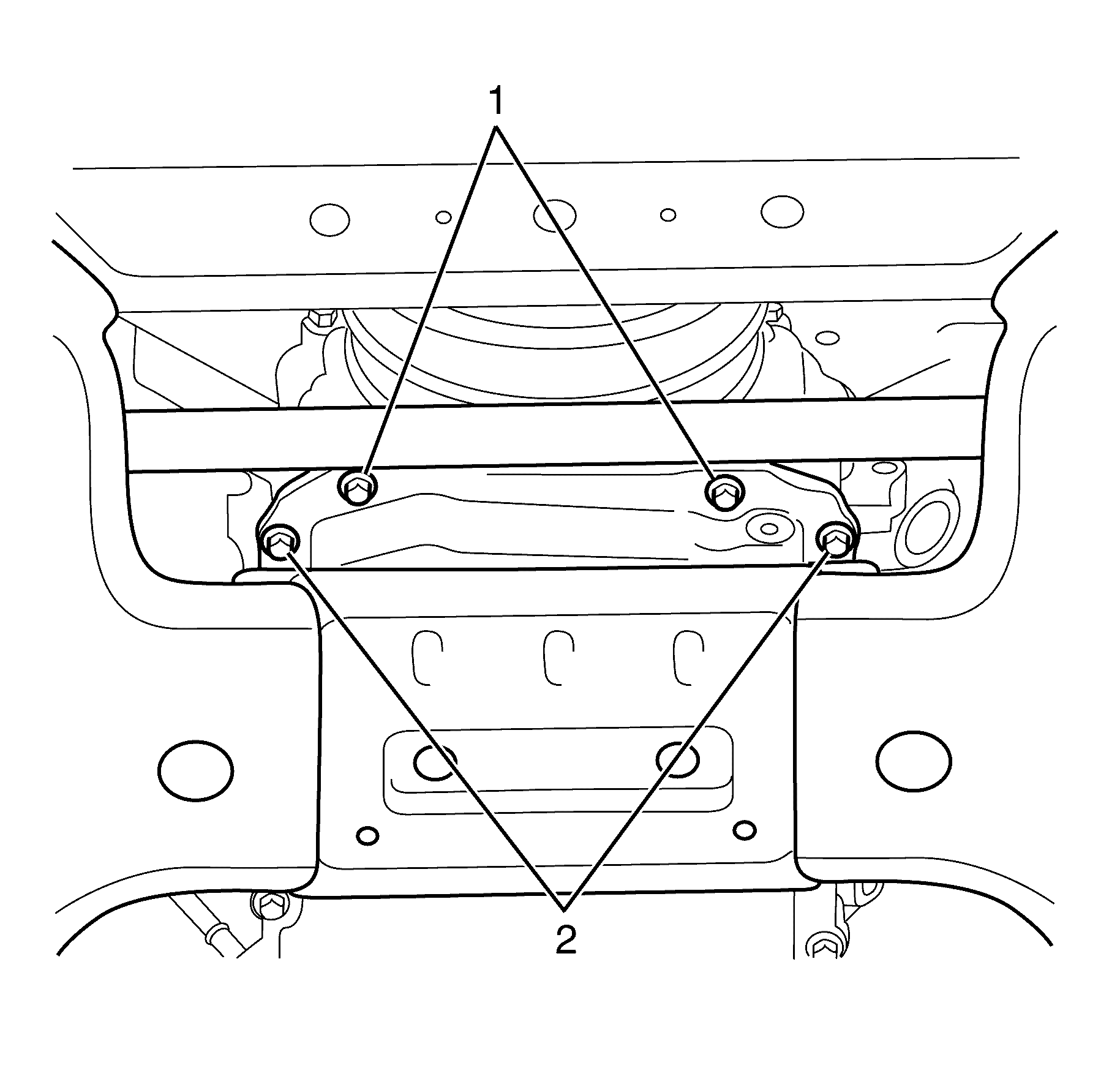 1
2