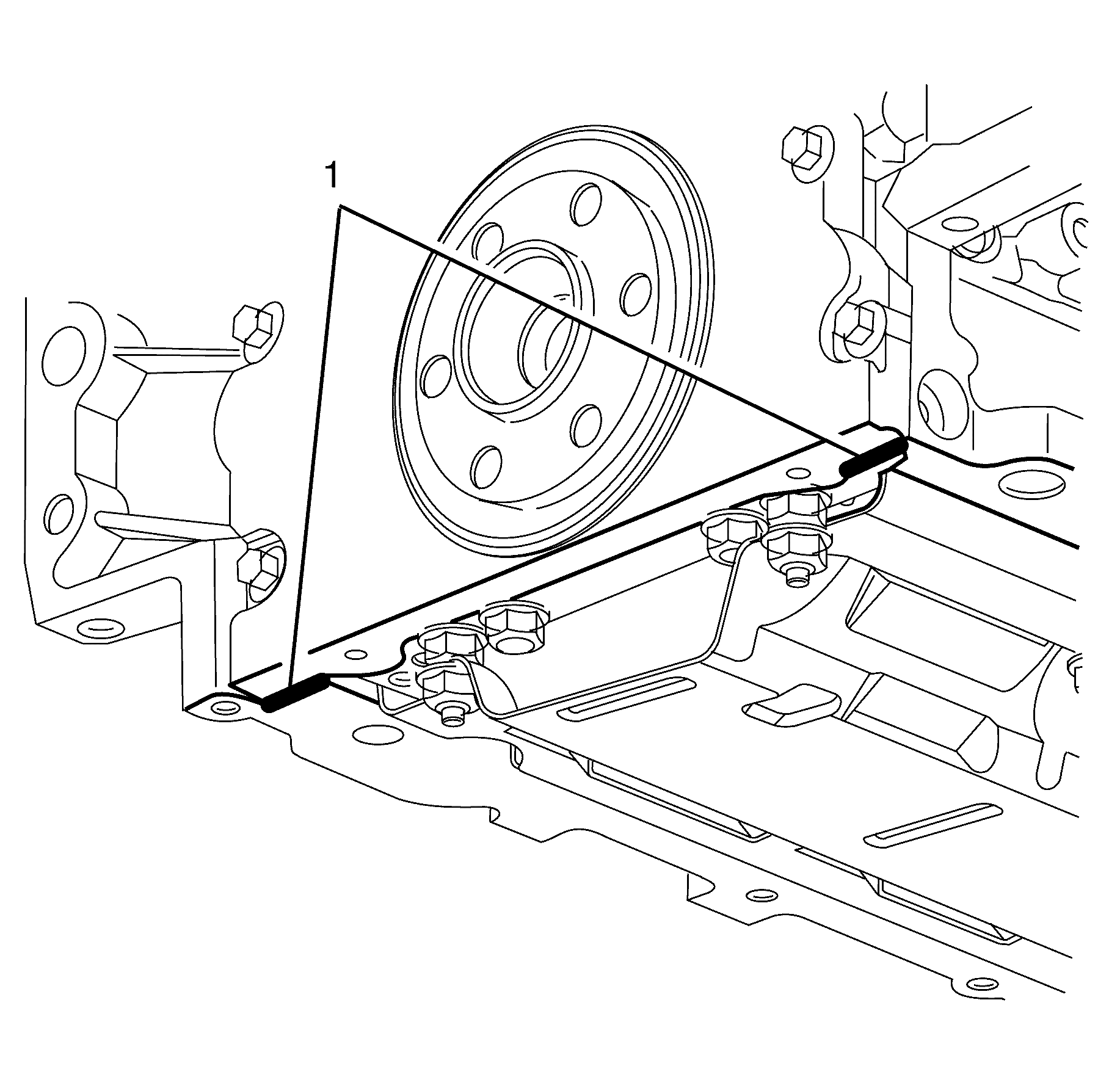 1