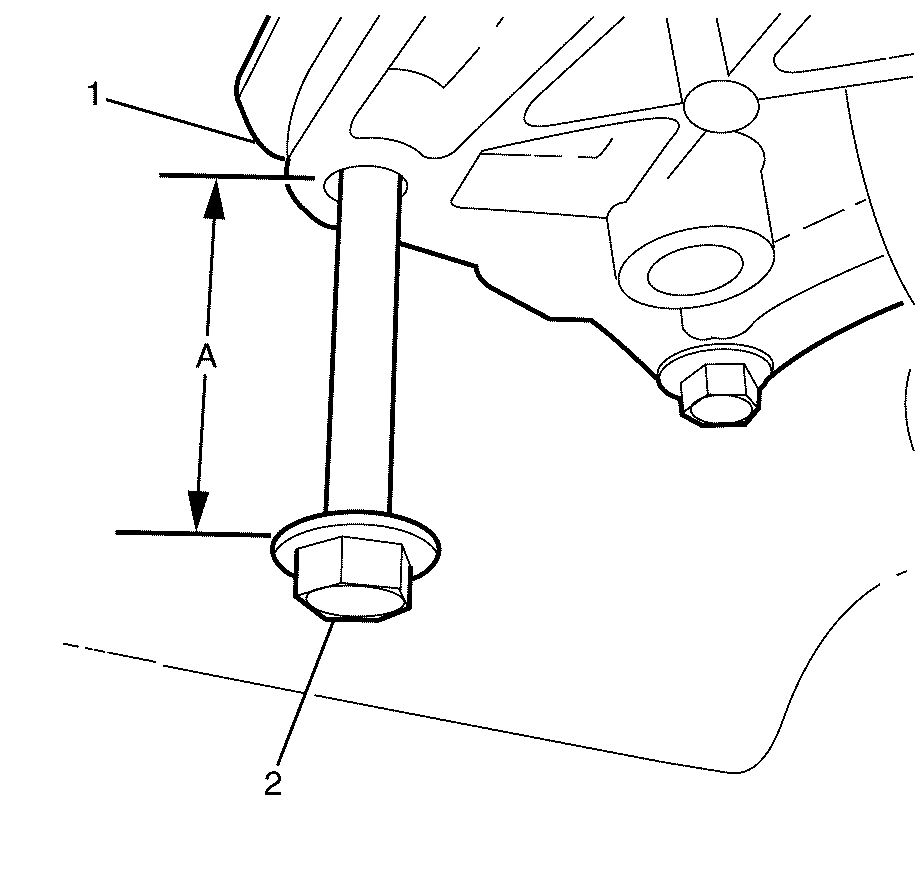 1
A
2