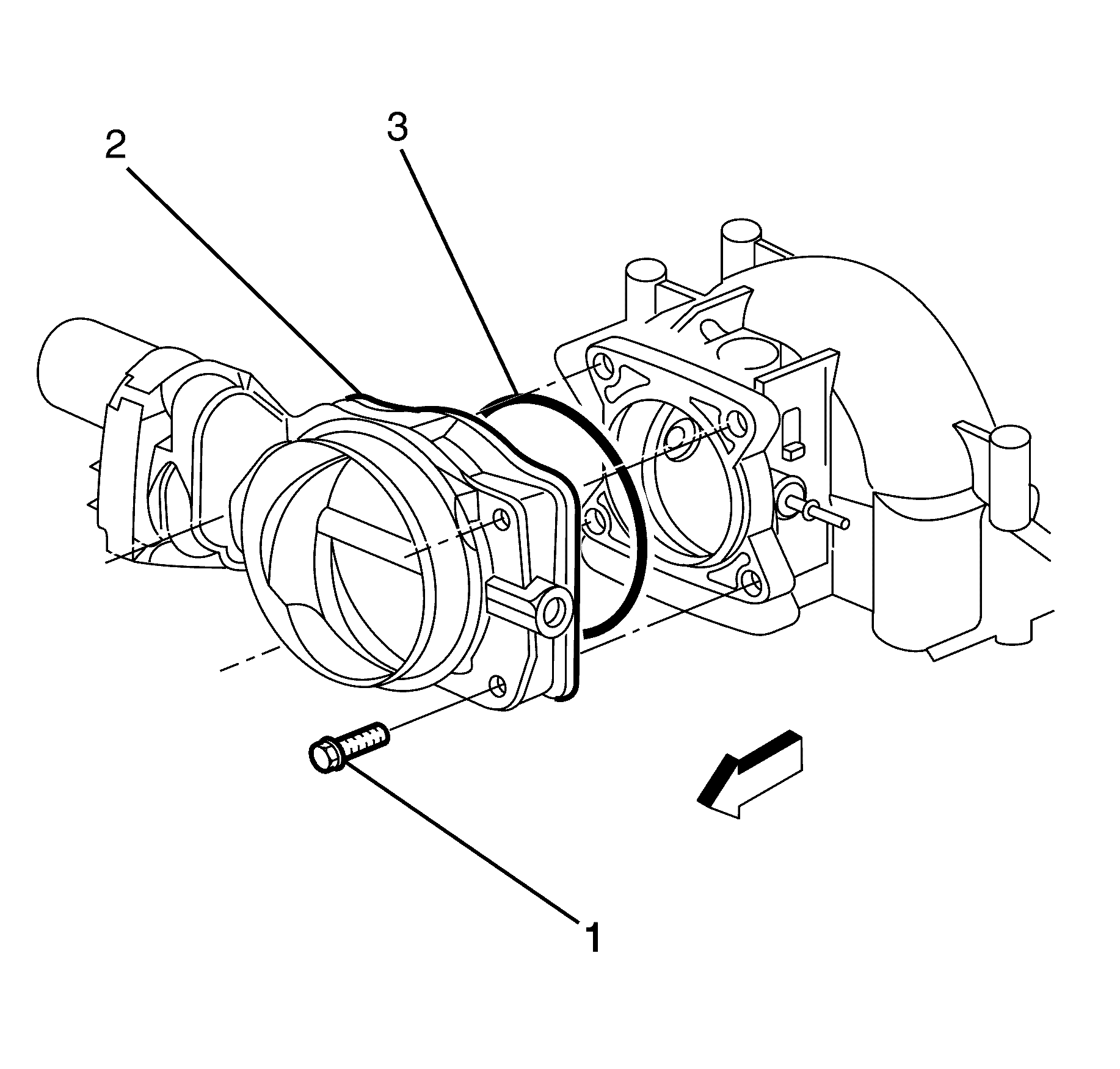 2
3
1