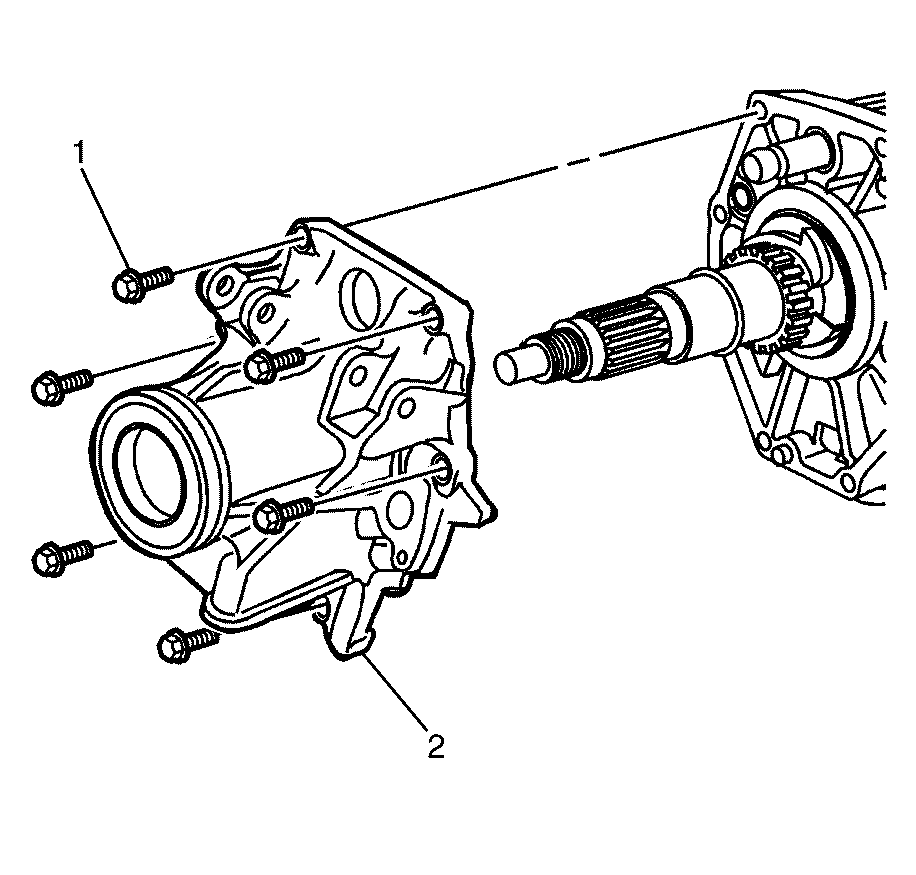 1

2