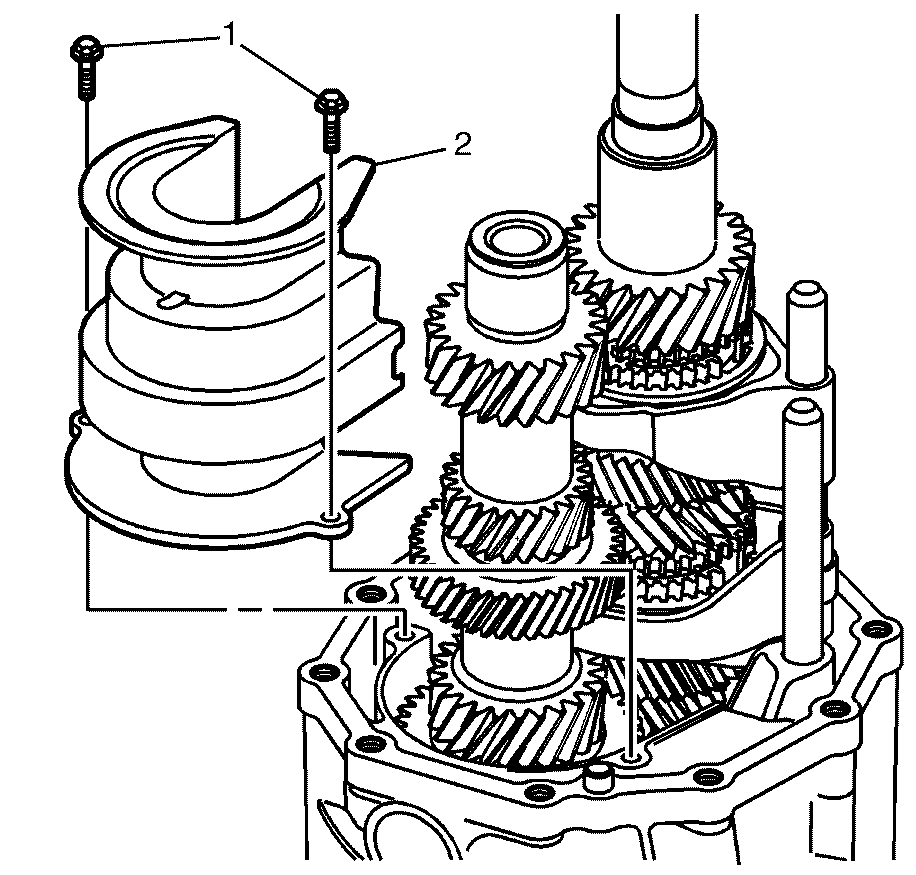 1
2