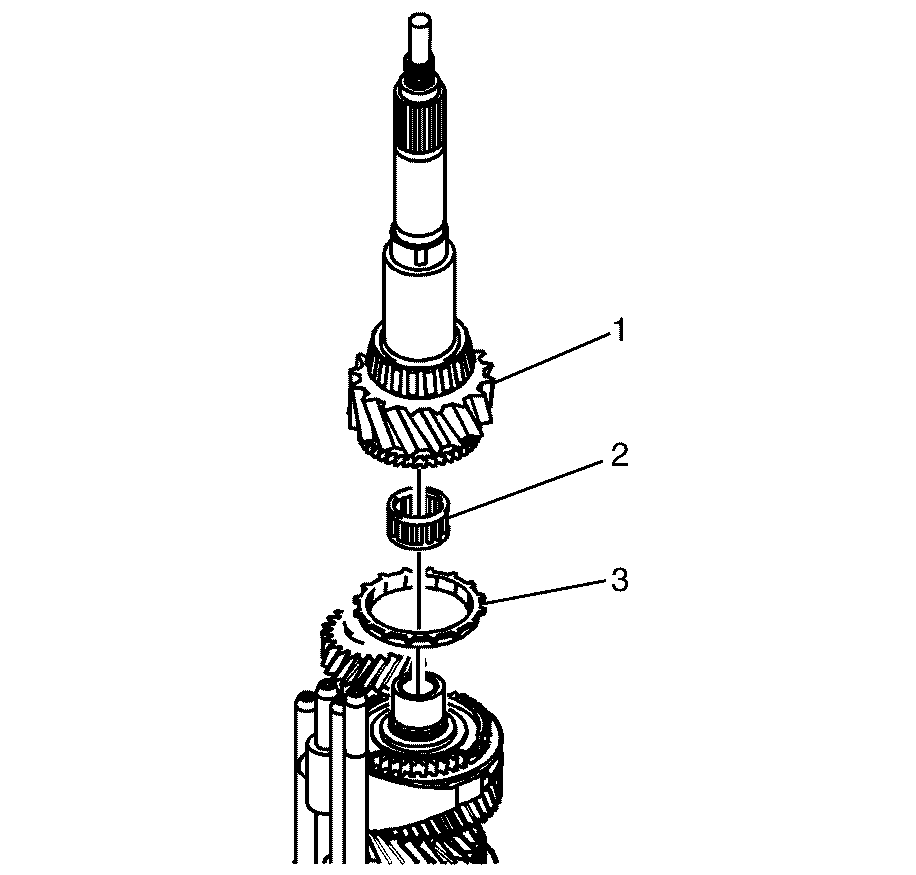 1
2
3