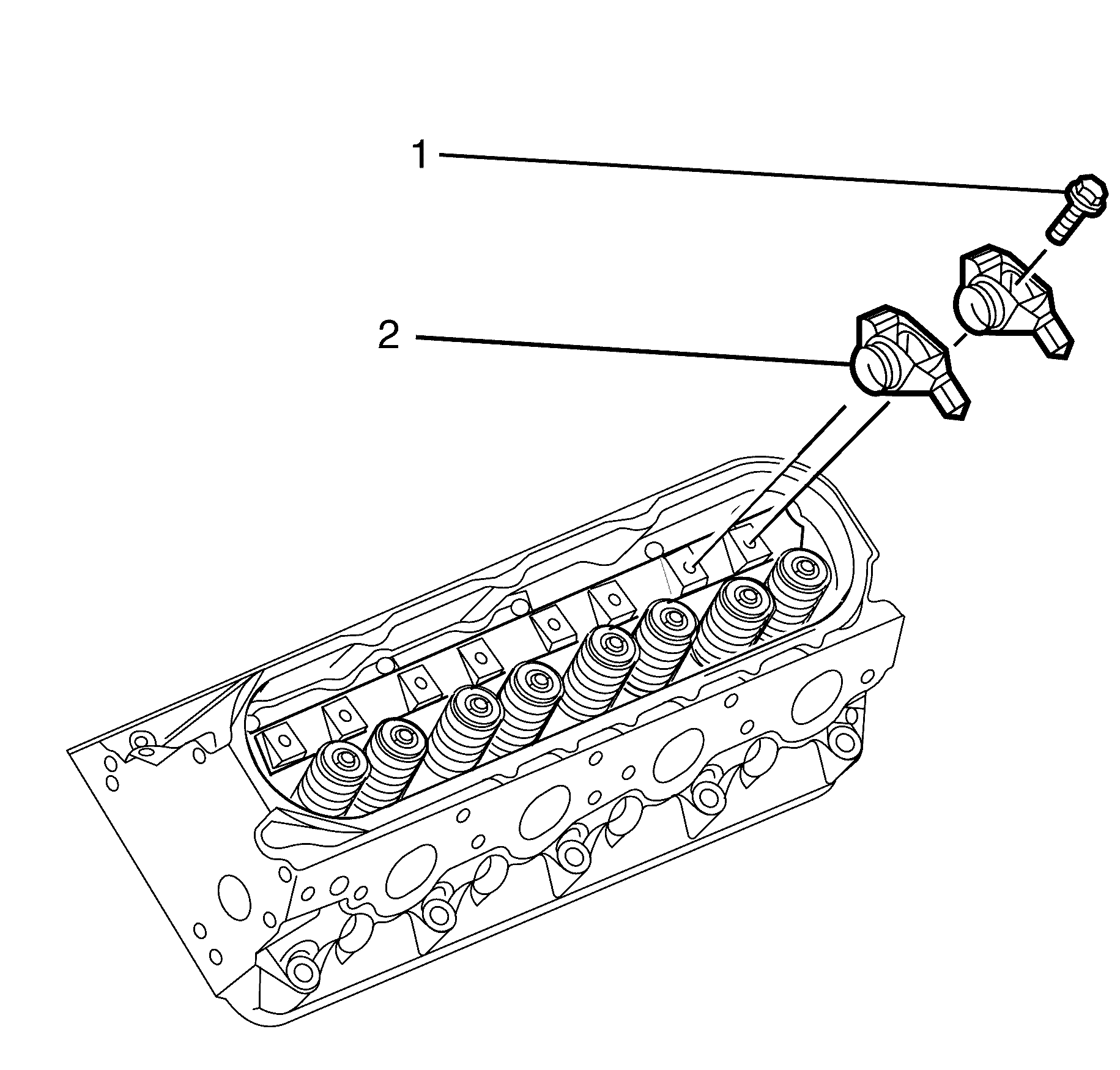 1

2