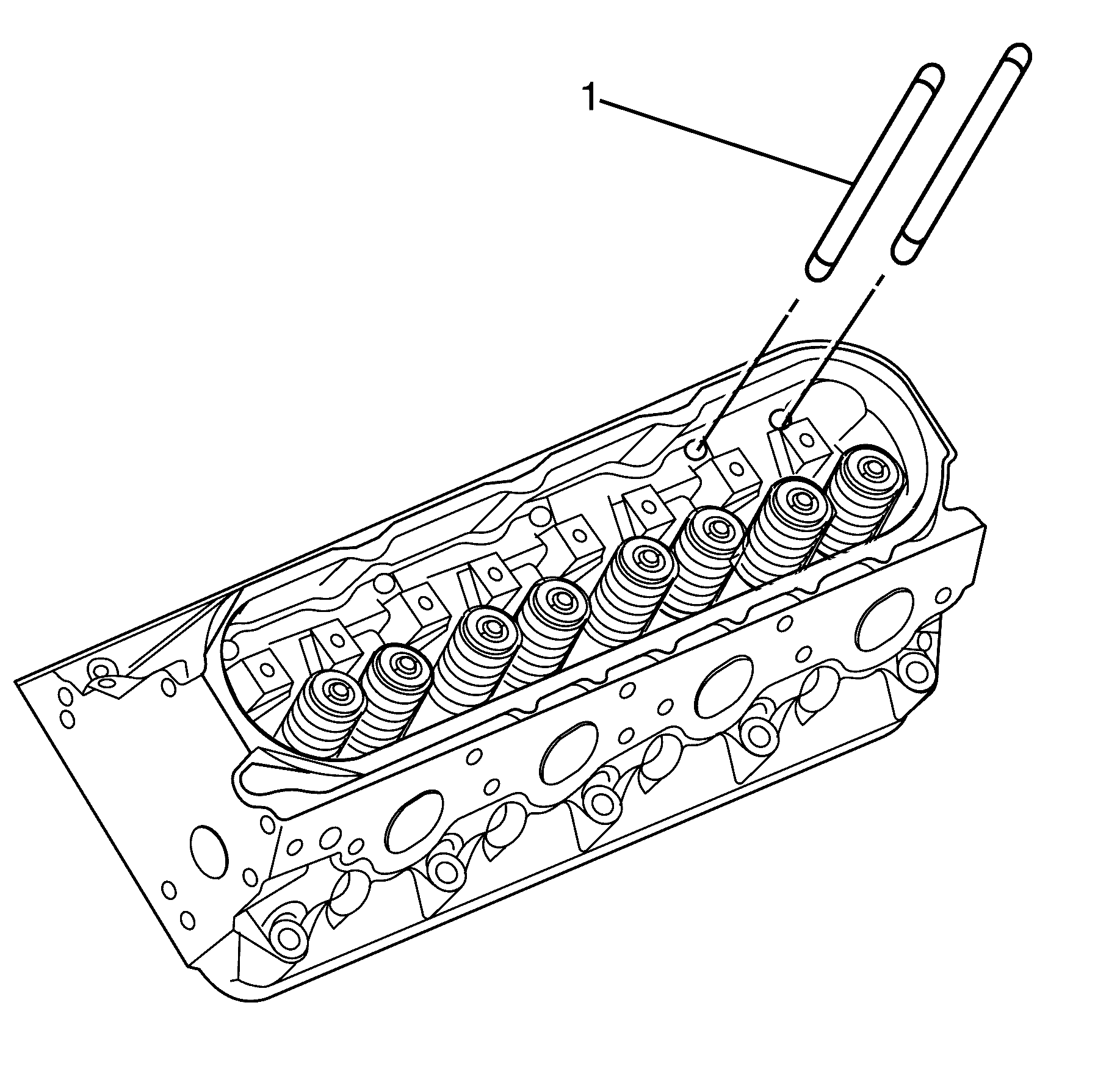 1