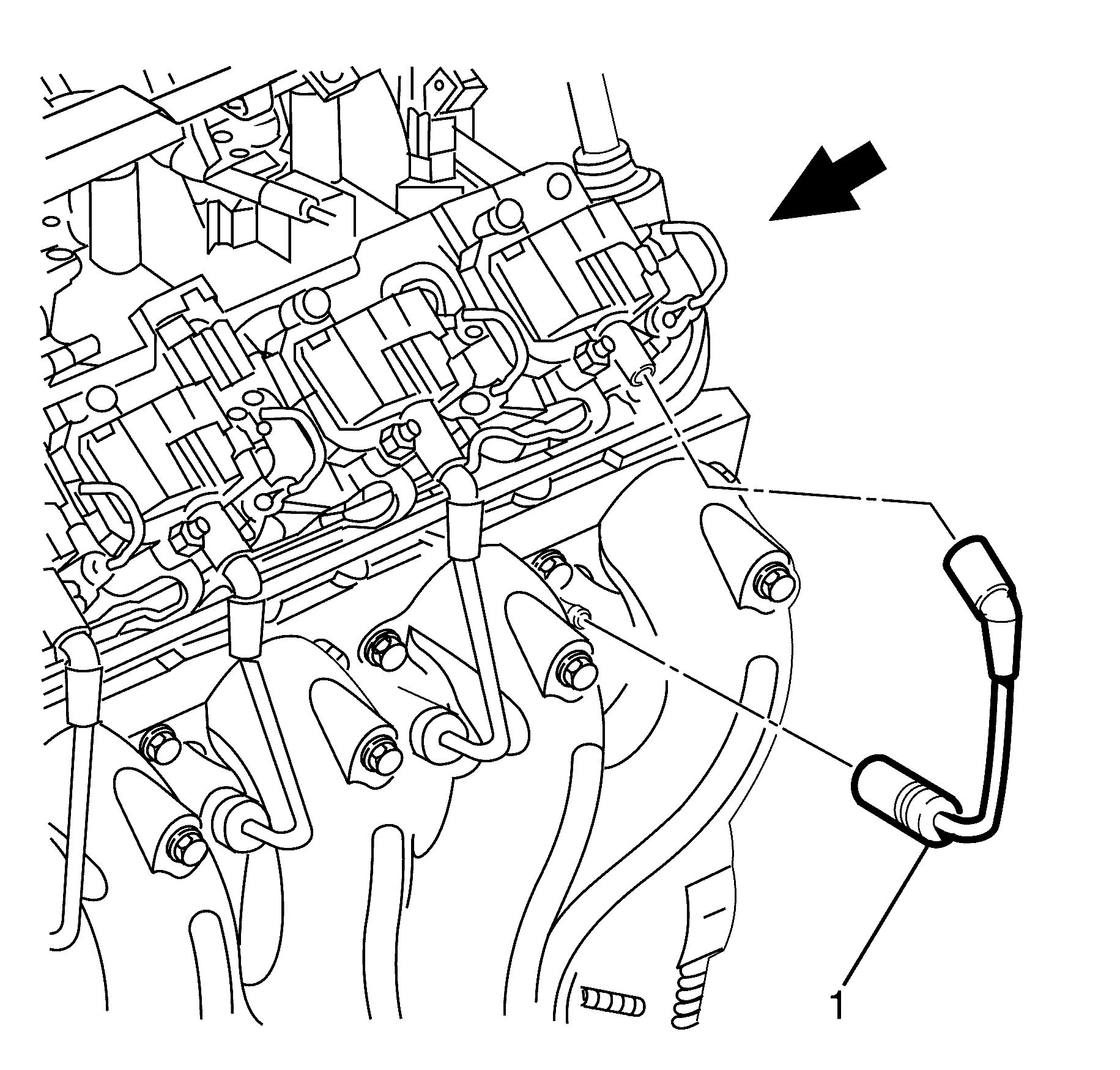 1