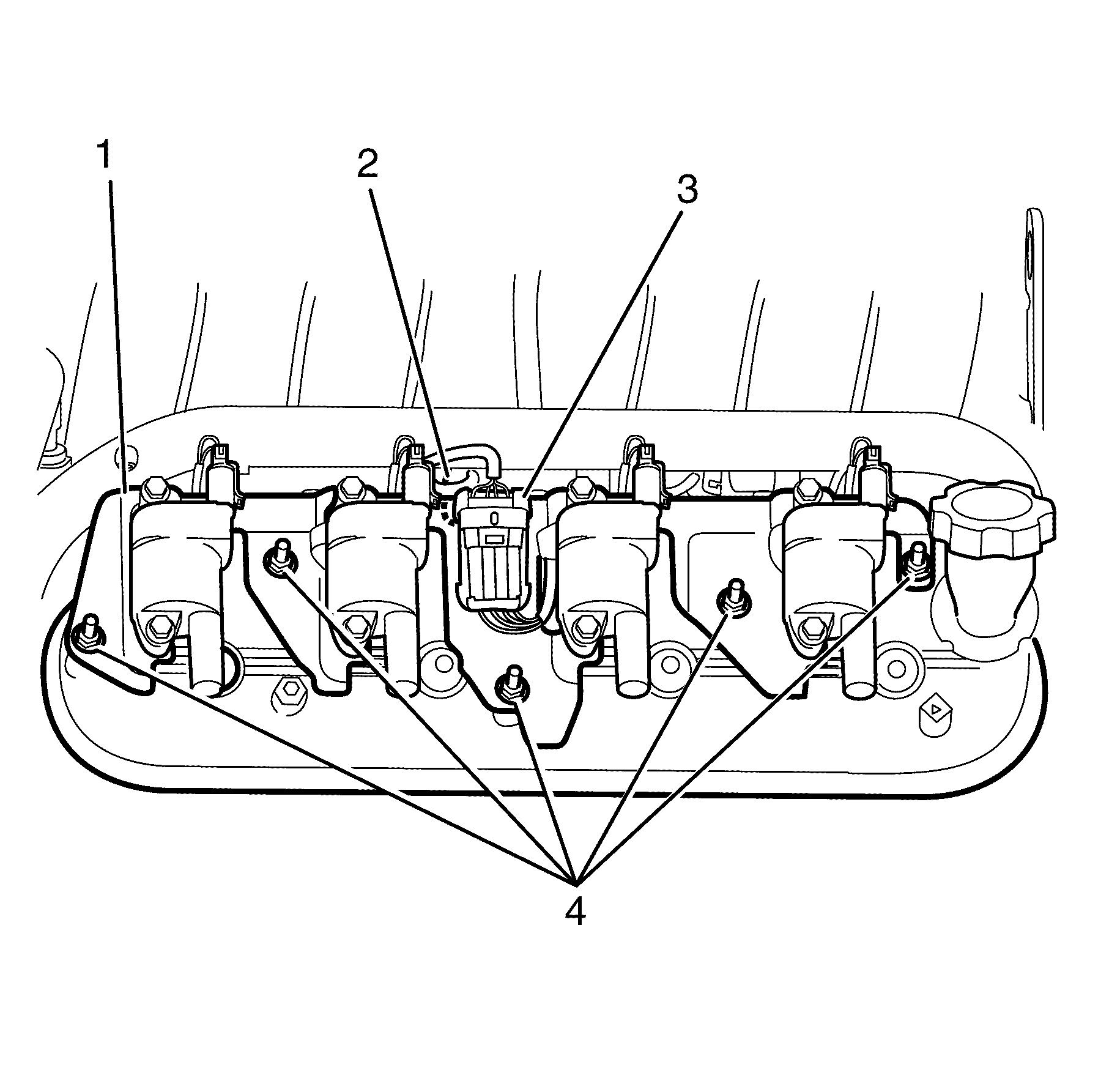 1
2
3
4