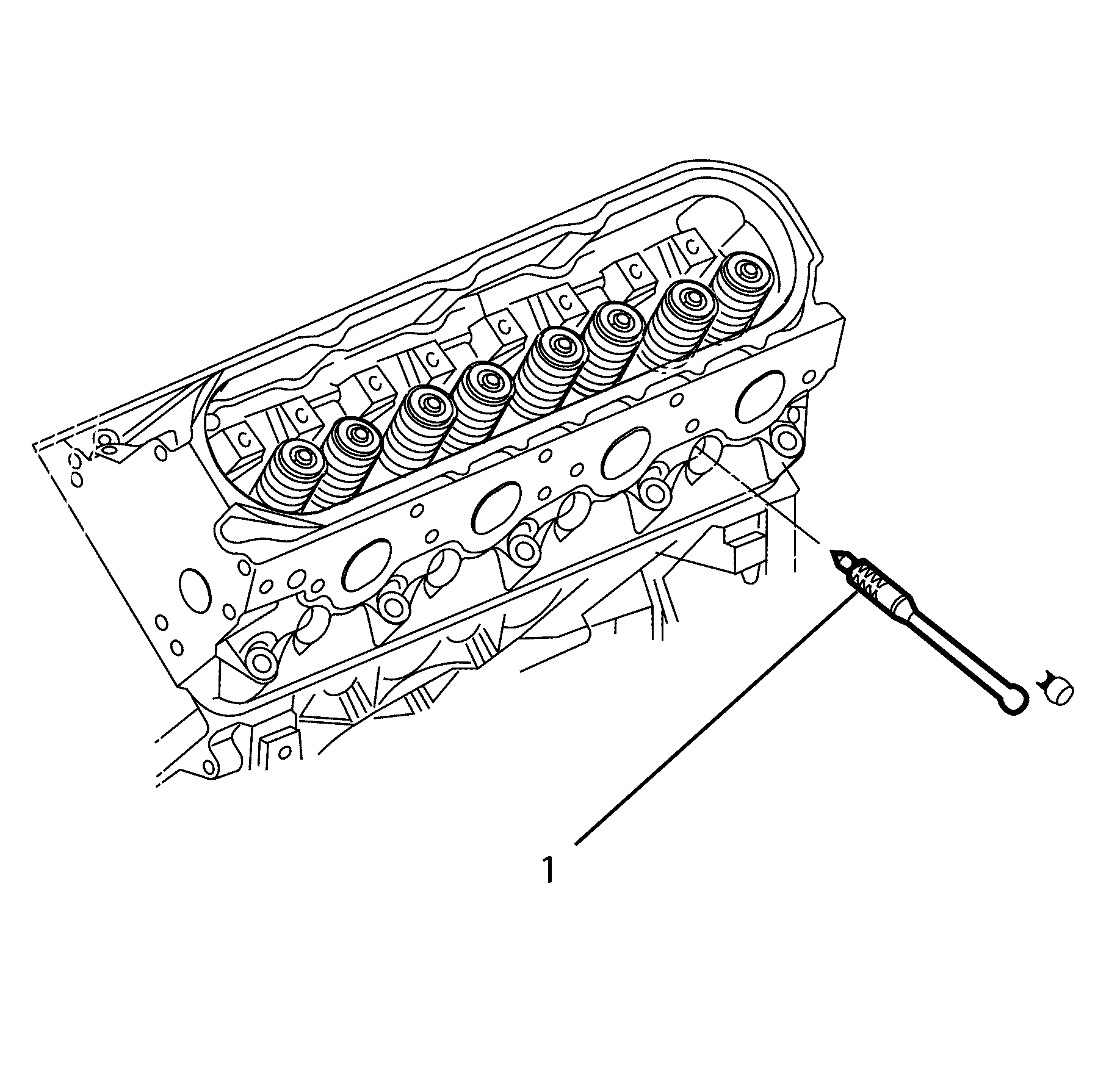 1