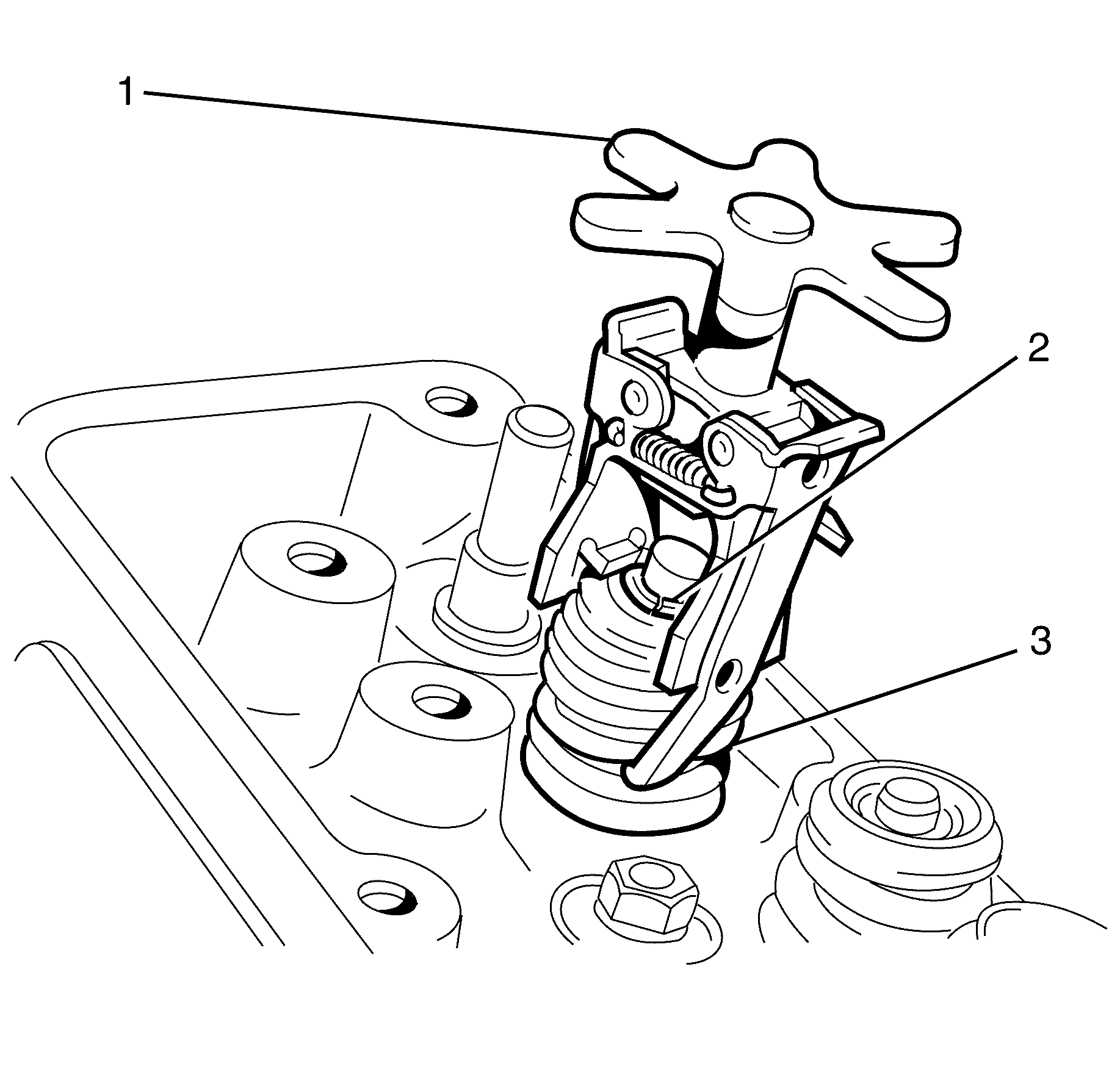 1
2
3