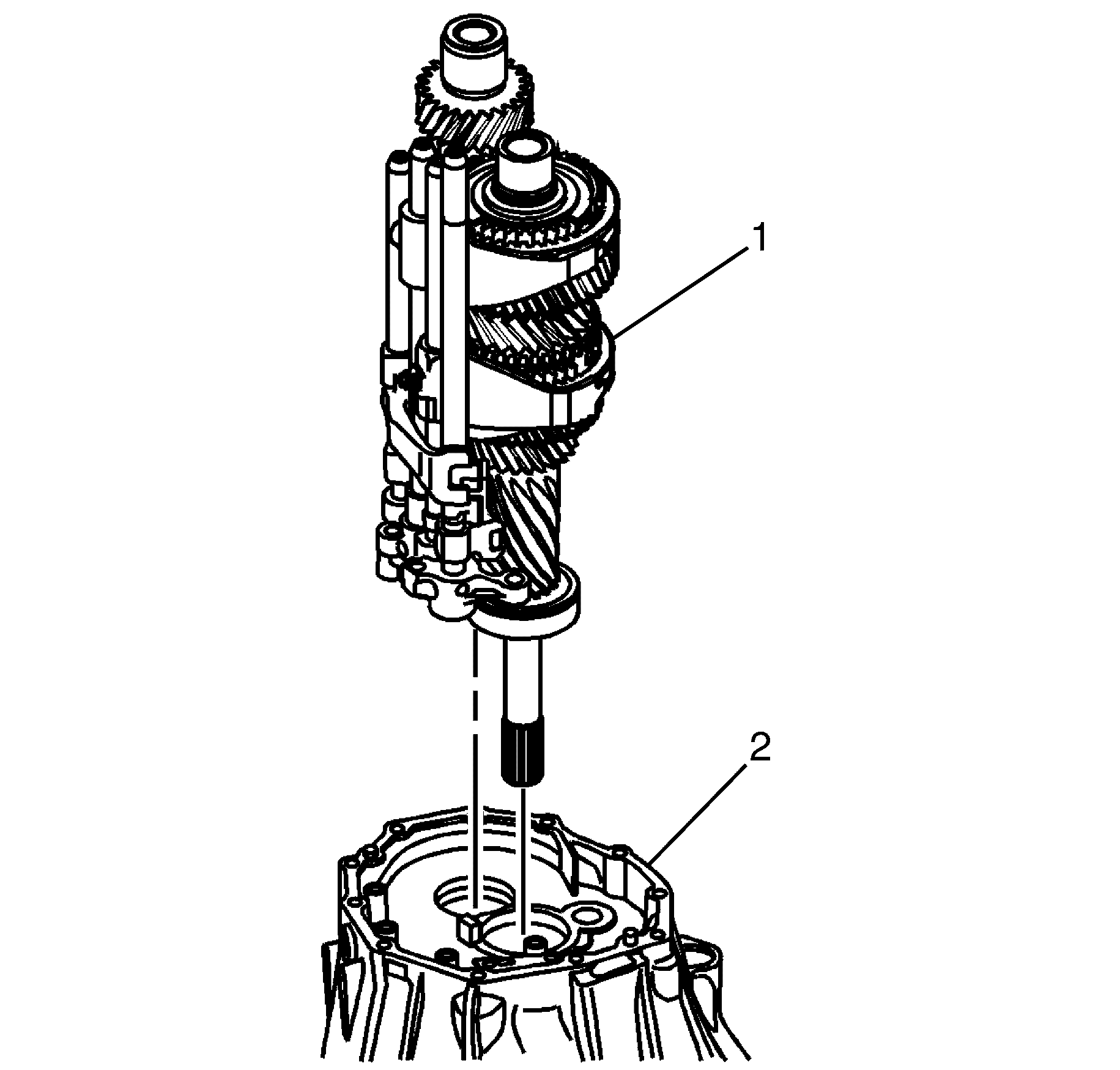 1

2