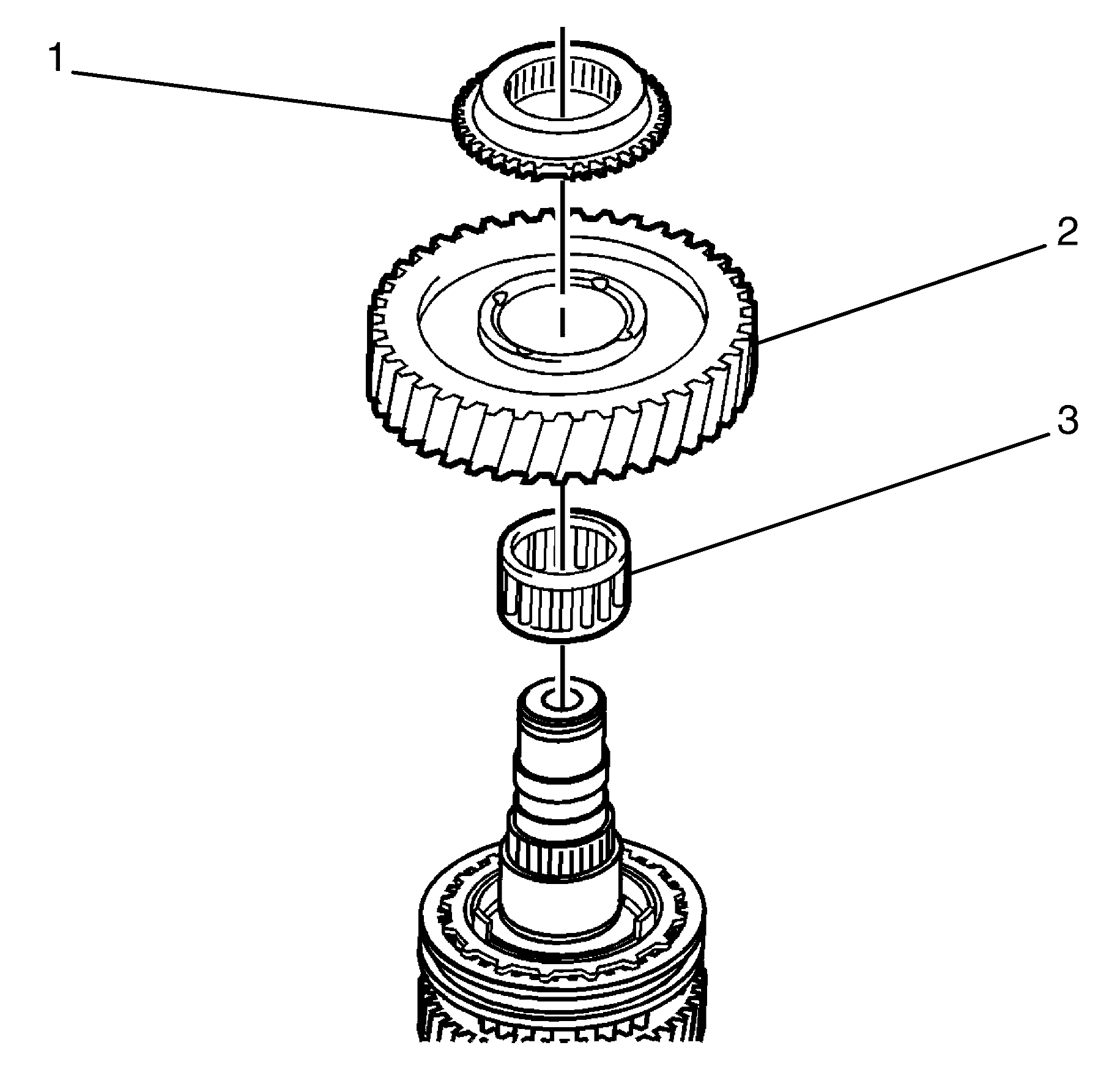 1
2
3