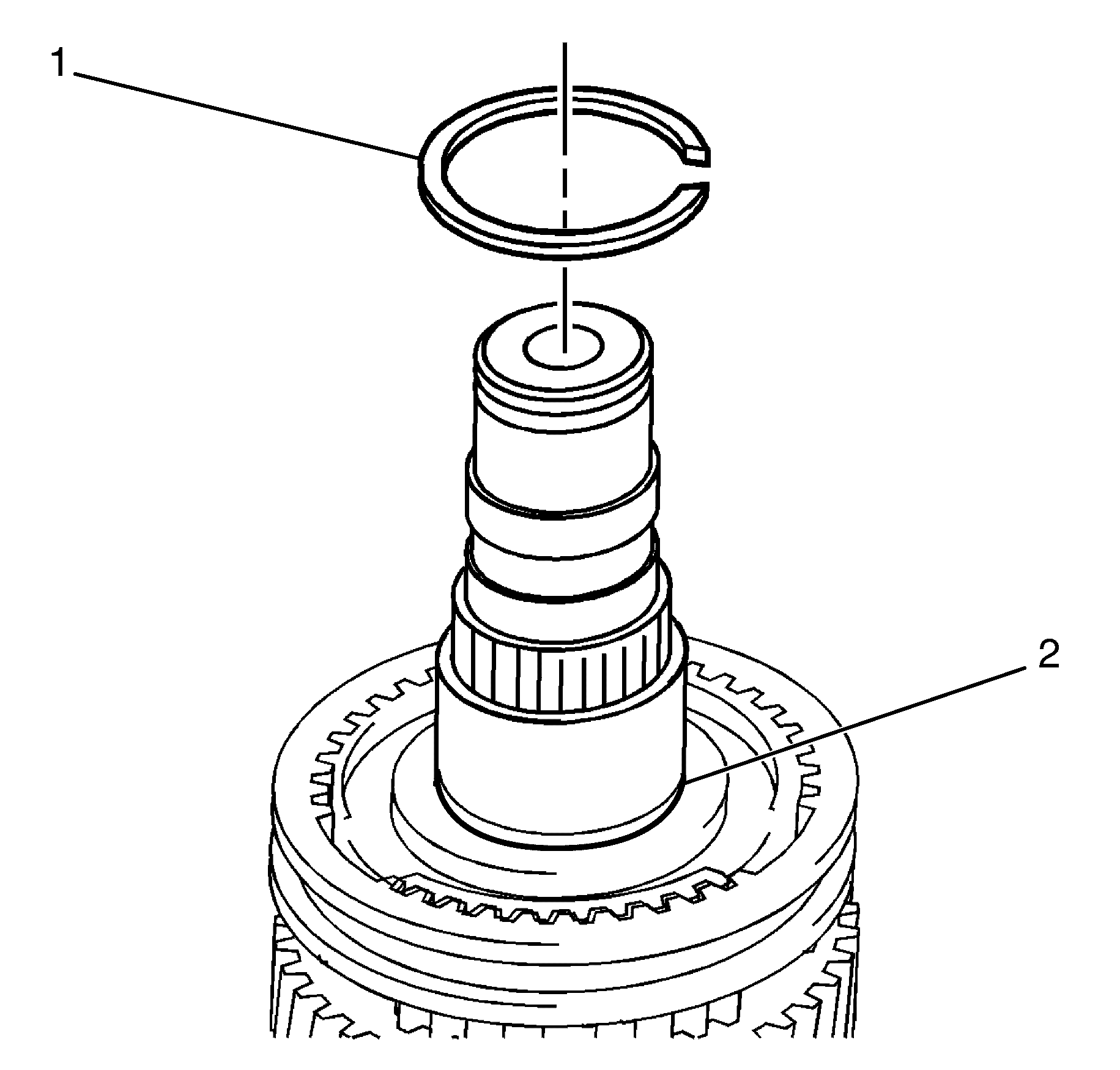 1

2